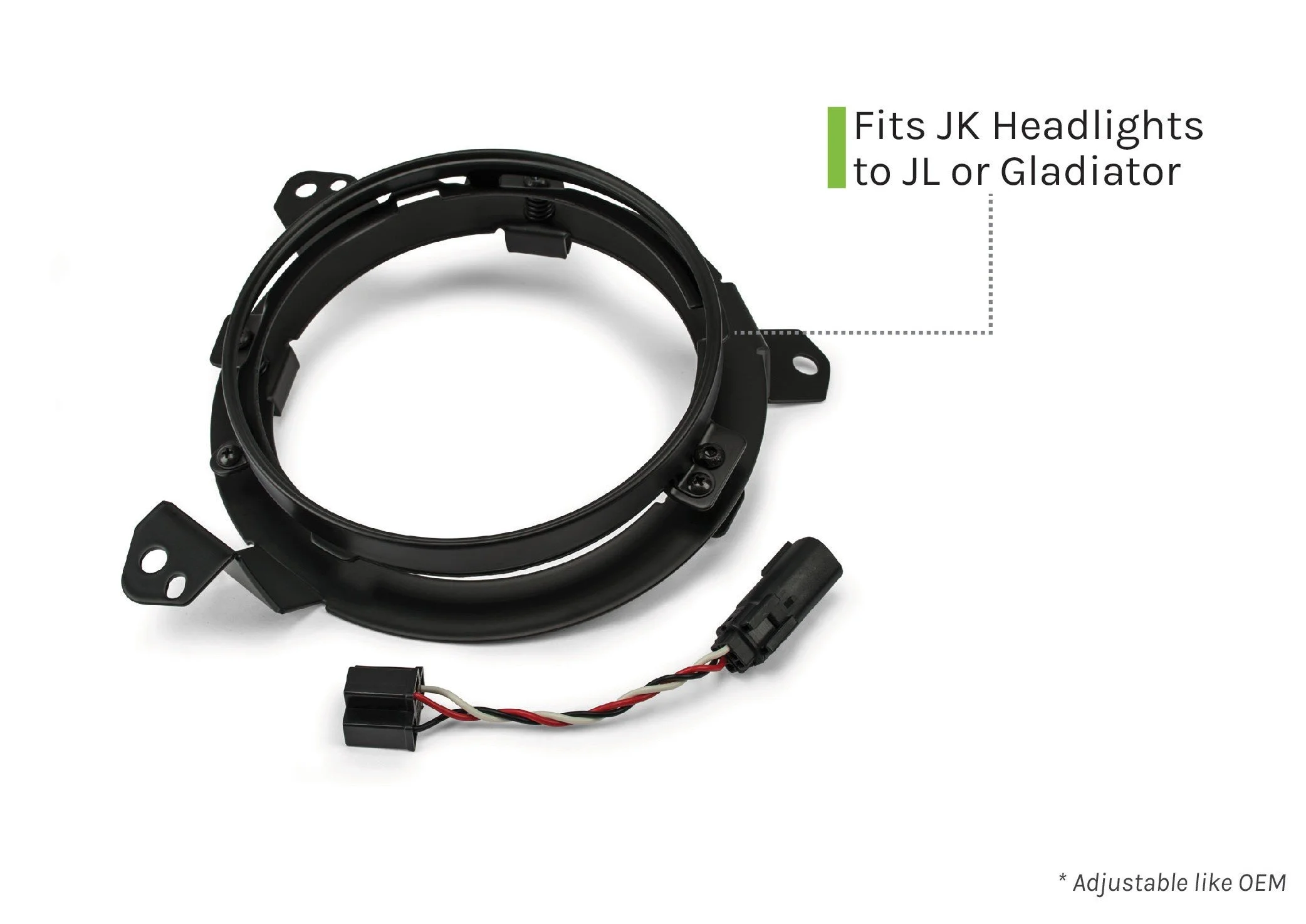 Fits JK Headlights to JL or Gladiator

* Adjustable like OEM