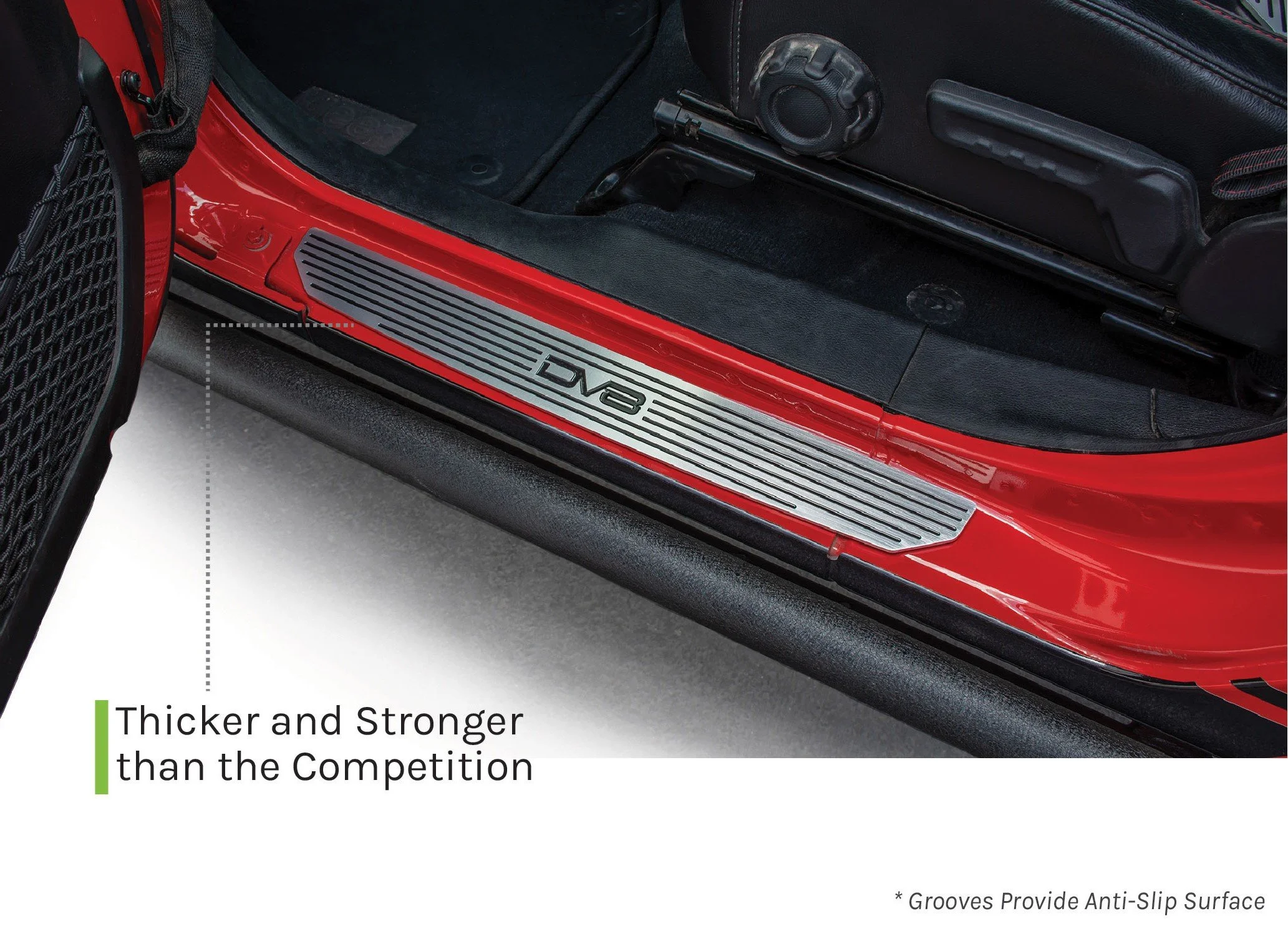 DV8

Thicker and Stronger than the Competition

* Grooves Provide Anti-Slip Surface