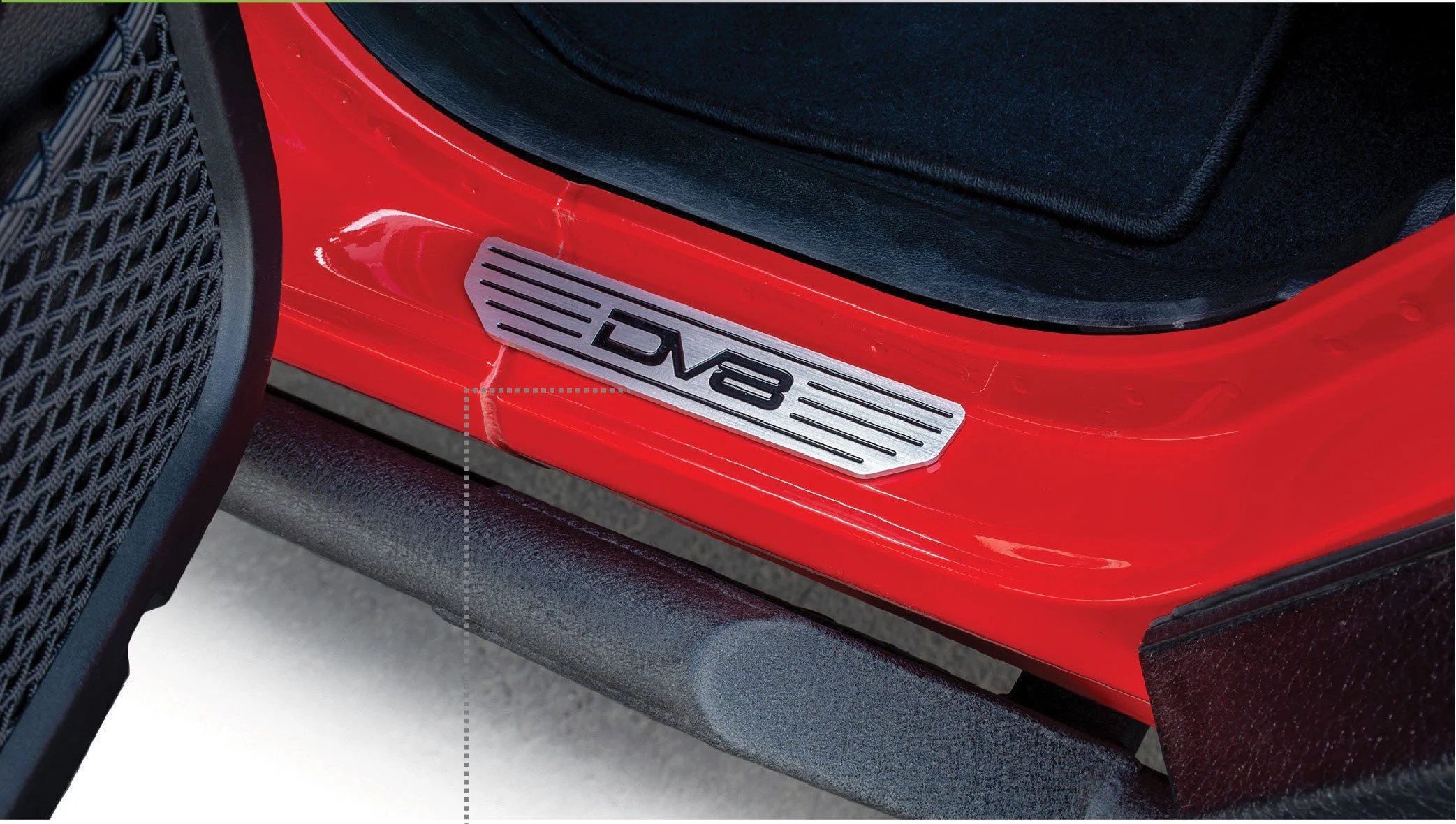 DV8