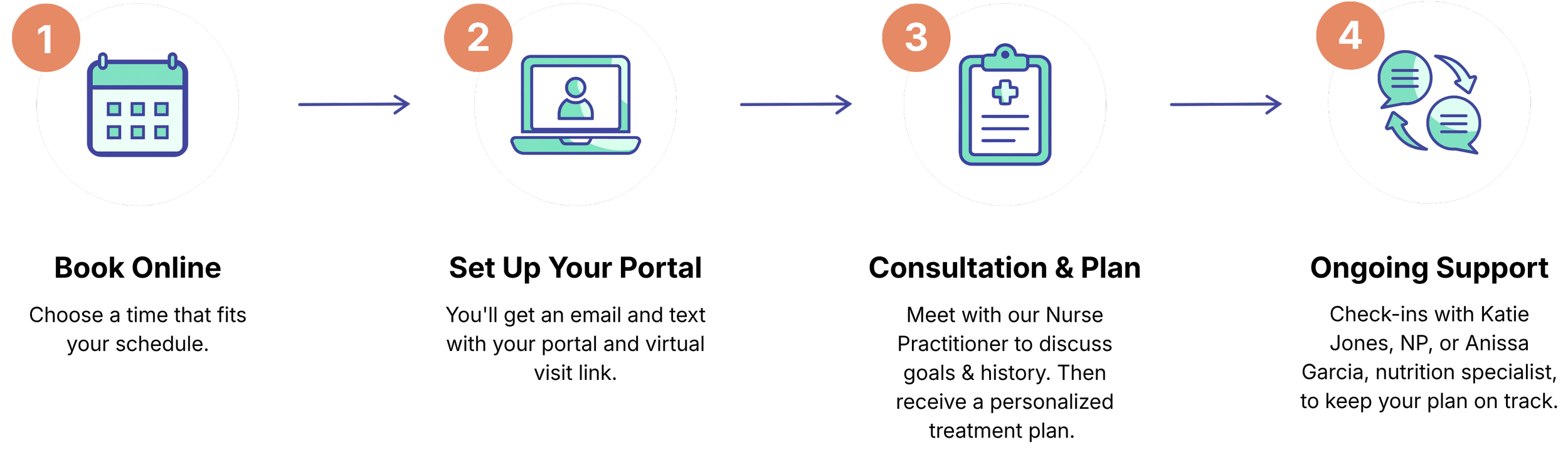 1

Book Online

Choose a time that fits your schedule.

2

Set Up Your Portal

You'll get an email and text with your portal and virtual visit link.

3

Consultation & Plan

Meet with our Nurse Practitioner to discuss goals & history. Then receive a personalized treatment plan.

4

Ongoing Support

Check-ins with Katie Jones, NP, or Anissa Garcia, nutrition specialist, to keep your plan on track.