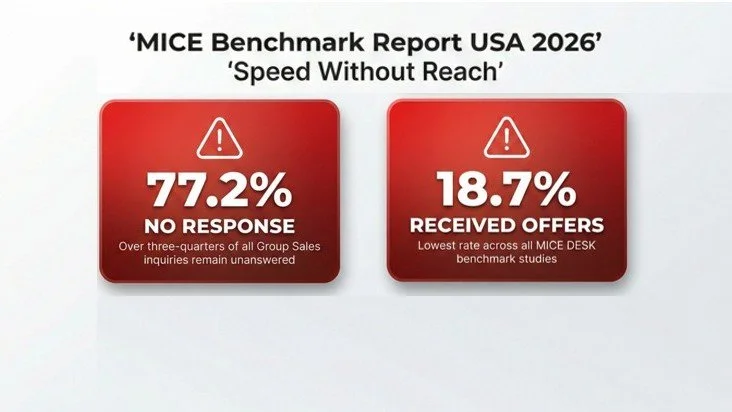 ‘MICE Benchmark Report USA 2026’
‘Speed Without Reach’

77.2%
NO RESPONSE
Over three-quarters of all Group Sales inquiries remain unanswered

18.7%
RECEIVED OFFERS
Lowest rate across all MICE DESK benchmark studies