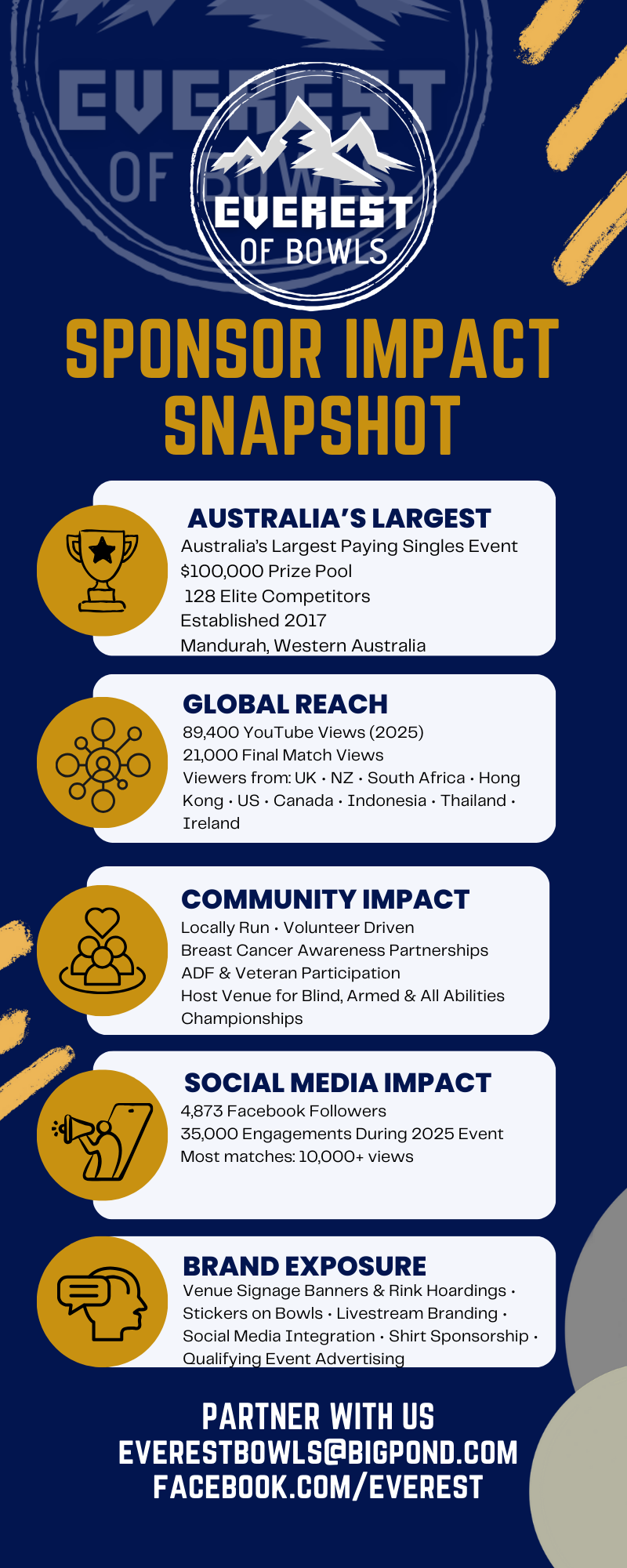 EVEREST
OF BOWLS

EVEREST
OF BOWLS

SPONSOR IMPACT SNAPSHOT

AUSTRALIA'S LARGEST
Australia's Largest Paying Singles Event
$100,000 Prize Pool
128 Elite Competitors
Established 2017
Mandurah, Western Australia

GLOBAL REACH
89,400 YouTube Views (2025)
21,000 Final Match Views
Viewers from: UK • NZ • South Africa • Hong Kong • US • Canada • Indonesia • Thailand • Ireland

COMMUNITY IMPACT
Locally Run • Volunteer Driven
Breast Cancer Awareness Partnerships
ADF & Veteran Participation
Host Venue for Blind, Armed & All Abilities Championships

SOCIAL MEDIA IMPACT
4,873 Facebook Followers
35,000 Engagements During 2025 Event
Most matches: 10,000+ views

BRAND EXPOSURE
Venue Signage Banners & Rink Hoardings • Stickers on Bowls • Livestream Branding • Social Media Integration • Shirt Sponsorship • Qualifying Event Advertising

PARTNER WITH US
EVERESTBOWLS@BIGPOND.COM
FACEBOOK.COM/EVEREST