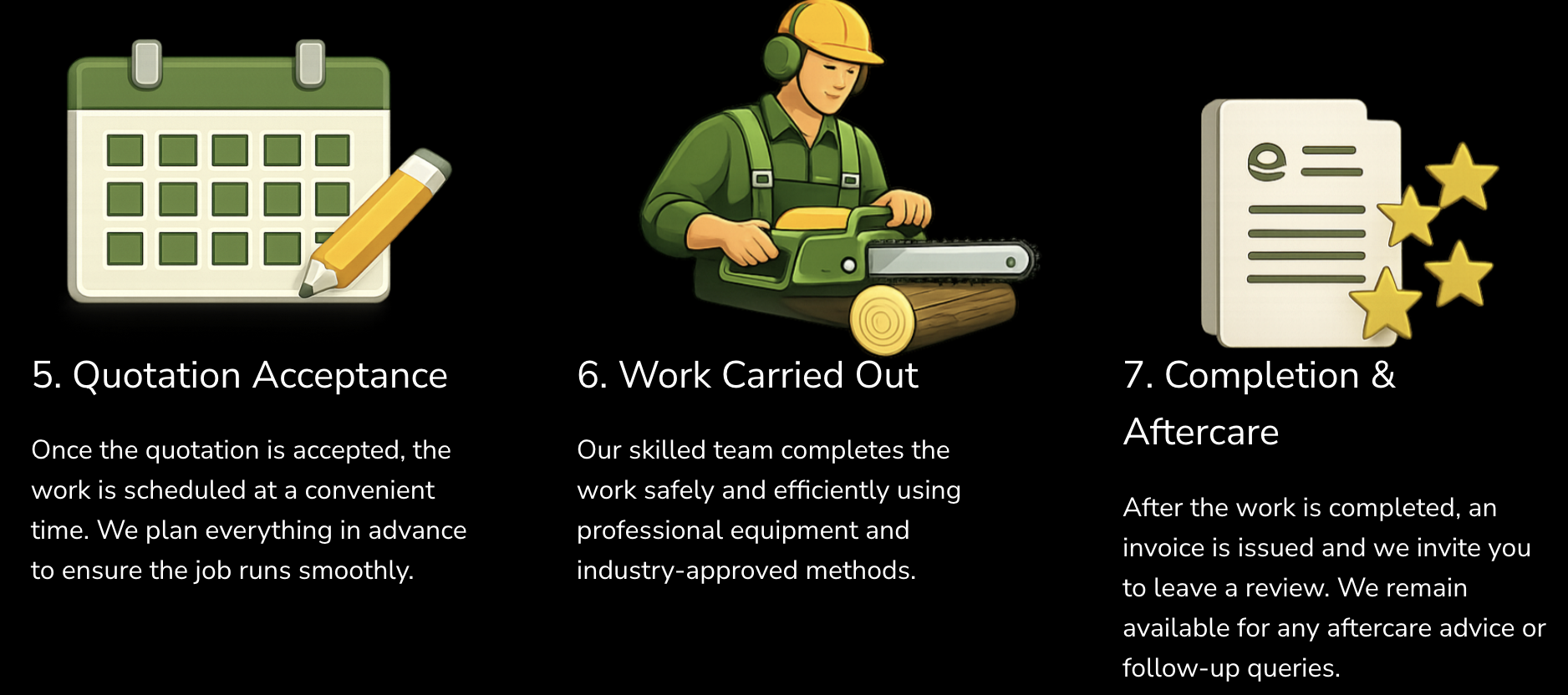 5. Quotation Acceptance

Once the quotation is accepted, the work is scheduled at a convenient time. We plan everything in advance to ensure the job runs smoothly.

6. Work Carried Out

Our skilled team completes the work safely and efficiently using professional equipment and industry-approved methods.

7. Completion & Aftercare

After the work is completed, an invoice is issued and we invite you to leave a review. We remain available for any aftercare advice or follow-up queries.