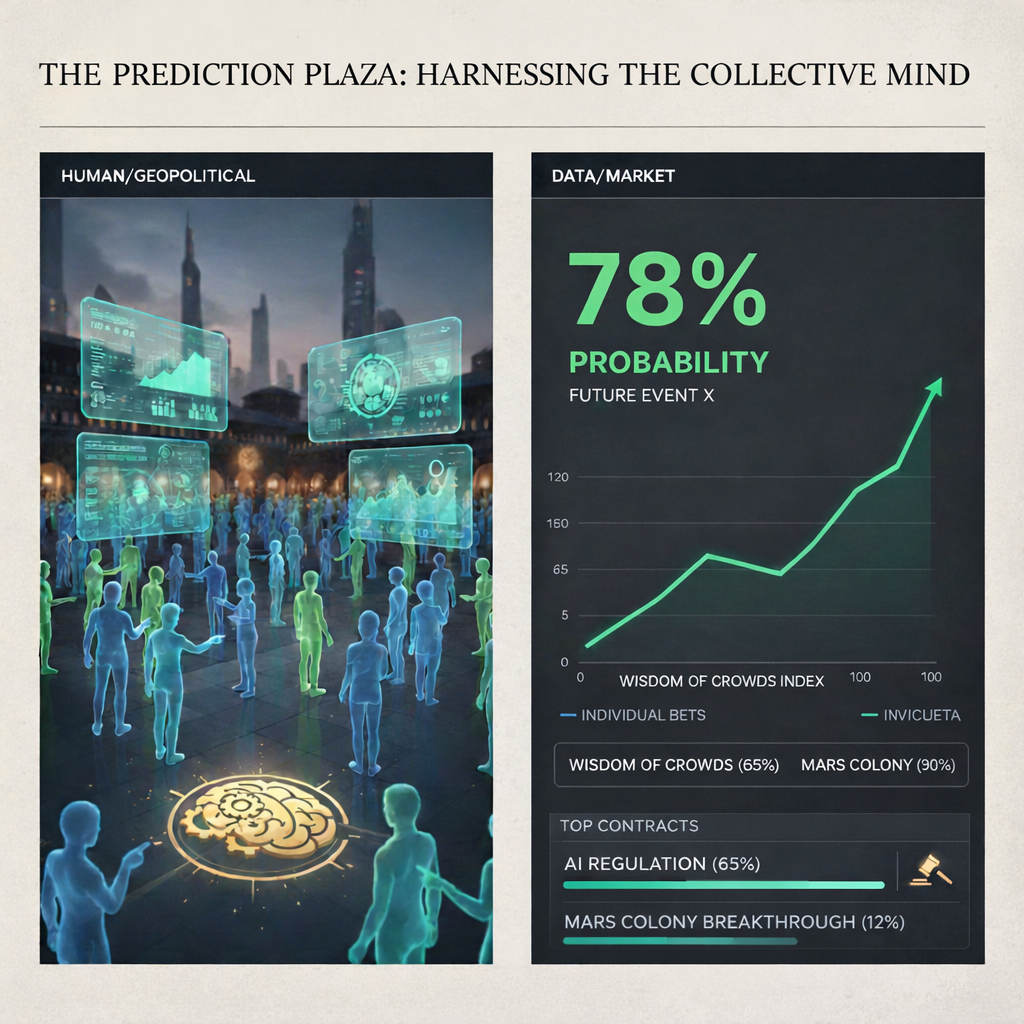 THE PREDICTION PLAZA: HARNESSING THE COLLECTIVE MIND

HUMAN/GEOPOLITICAL

DATA/MARKET

78%
PROBABILITY
FUTURE EVENT X

120
150
65
5
0
0
WISDOM OF CROWDS INDEX
100
100

INDIVIDUAL BETS
INVICUETA

WISDOM OF CROWDS (65%)
MARS COLONY (90%)

TOP CONTRACTS
AI REGULATION (65%)
MARS COLONY BREAKTHROUGH (12%)