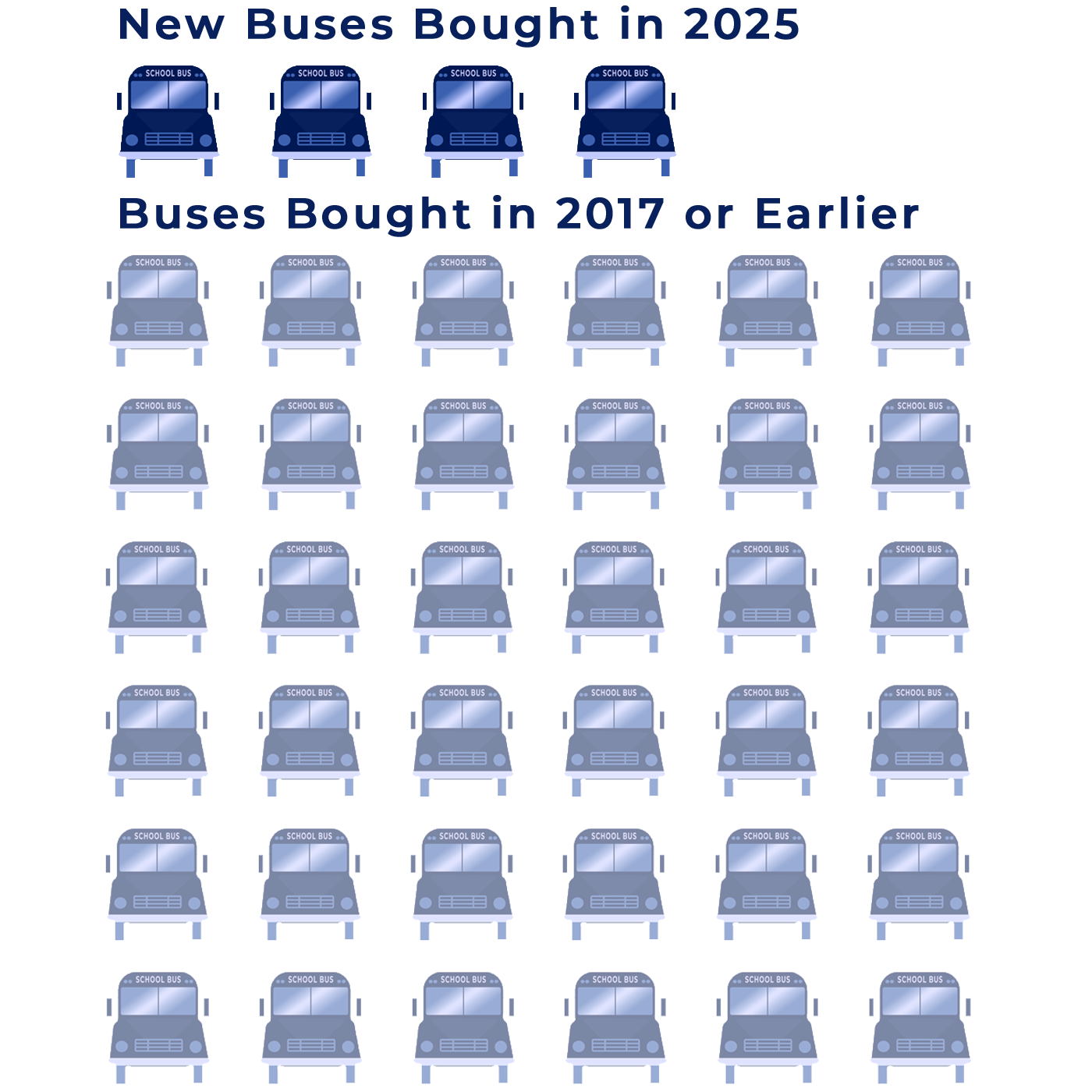 New Buses Bought in 2025

SCHOOL BUS SCHOOL BUS SCHOOL BUS SCHOOL BUS

Buses Bought in 2017 or Earlier

SCHOOL BUS SCHOOL BUS SCHOOL BUS SCHOOL BUS SCHOOL BUS SCHOOL BUS

SCHOOL BUS SCHOOL BUS SCHOOL BUS SCHOOL BUS SCHOOL BUS SCHOOL BUS

SCHOOL BUS SCHOOL BUS SCHOOL BUS SCHOOL BUS SCHOOL BUS SCHOOL BUS

SCHOOL BUS SCHOOL BUS SCHOOL BUS SCHOOL BUS SCHOOL BUS SCHOOL BUS

SCHOOL BUS SCHOOL BUS SCHOOL BUS SCHOOL BUS SCHOOL BUS SCHOOL BUS

SCHOOL BUS SCHOOL BUS SCHOOL BUS SCHOOL BUS SCHOOL BUS SCHOOL BUS