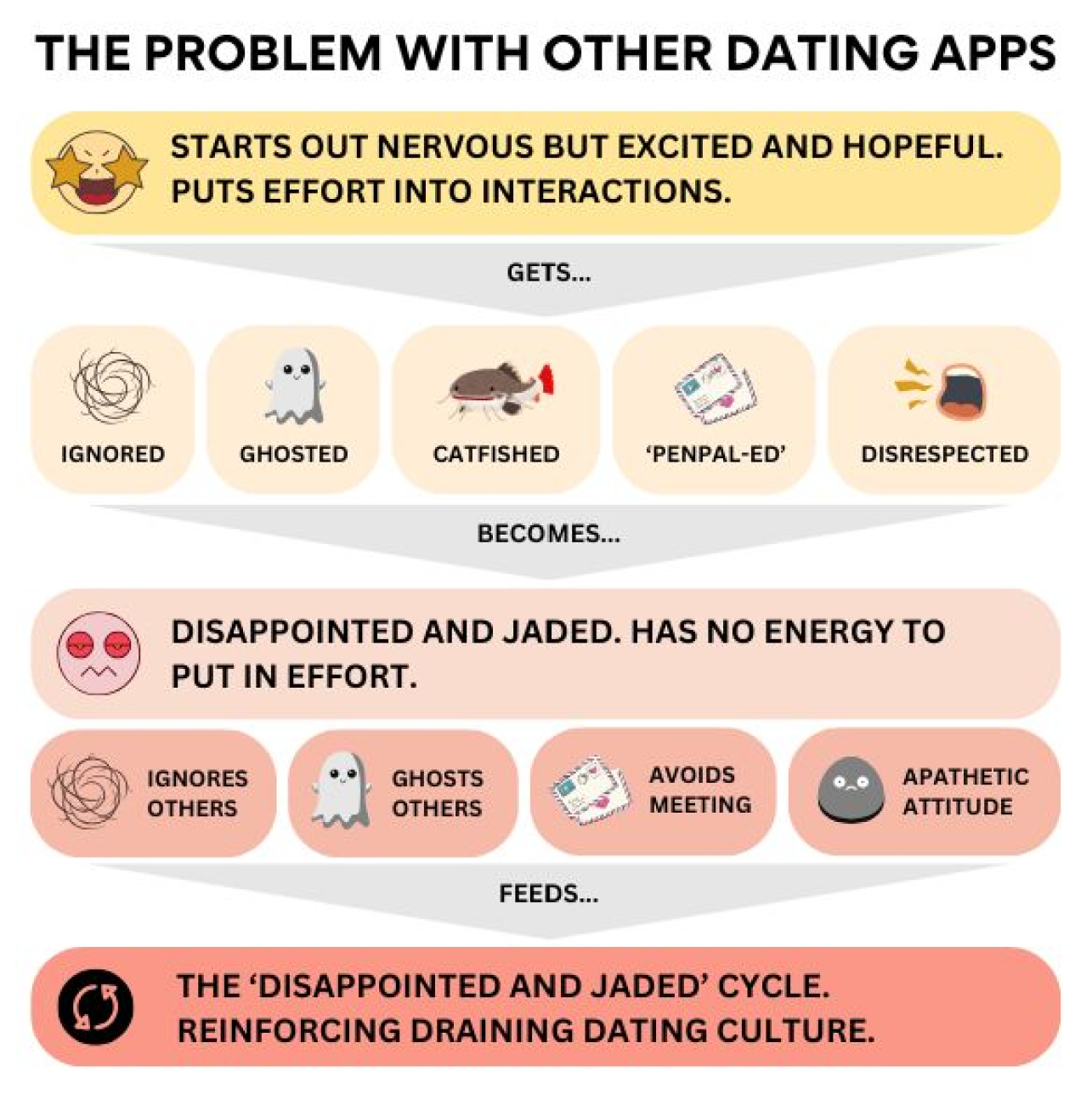 THE PROBLEM WITH OTHER DATING APPS

STARTS OUT NERVOUS BUT EXCITED AND HOPEFUL. PUTS EFFORT INTO INTERACTIONS.

GETS...

IGNORED

GHOSTED

CATFISHED

'PENPAL-ED'

DISRESPECTED

BECOMES...

DISAPPOINTED AND JADED. HAS NO ENERGY TO PUT IN EFFORT.

IGNORES OTHERS

GHOSTS OTHERS

AVOIDS MEETING

APATHETIC ATTITUDE

FEEDS...

THE 'DISAPPOINTED AND JADED' CYCLE. REINFORCING DRAINING DATING CULTURE.