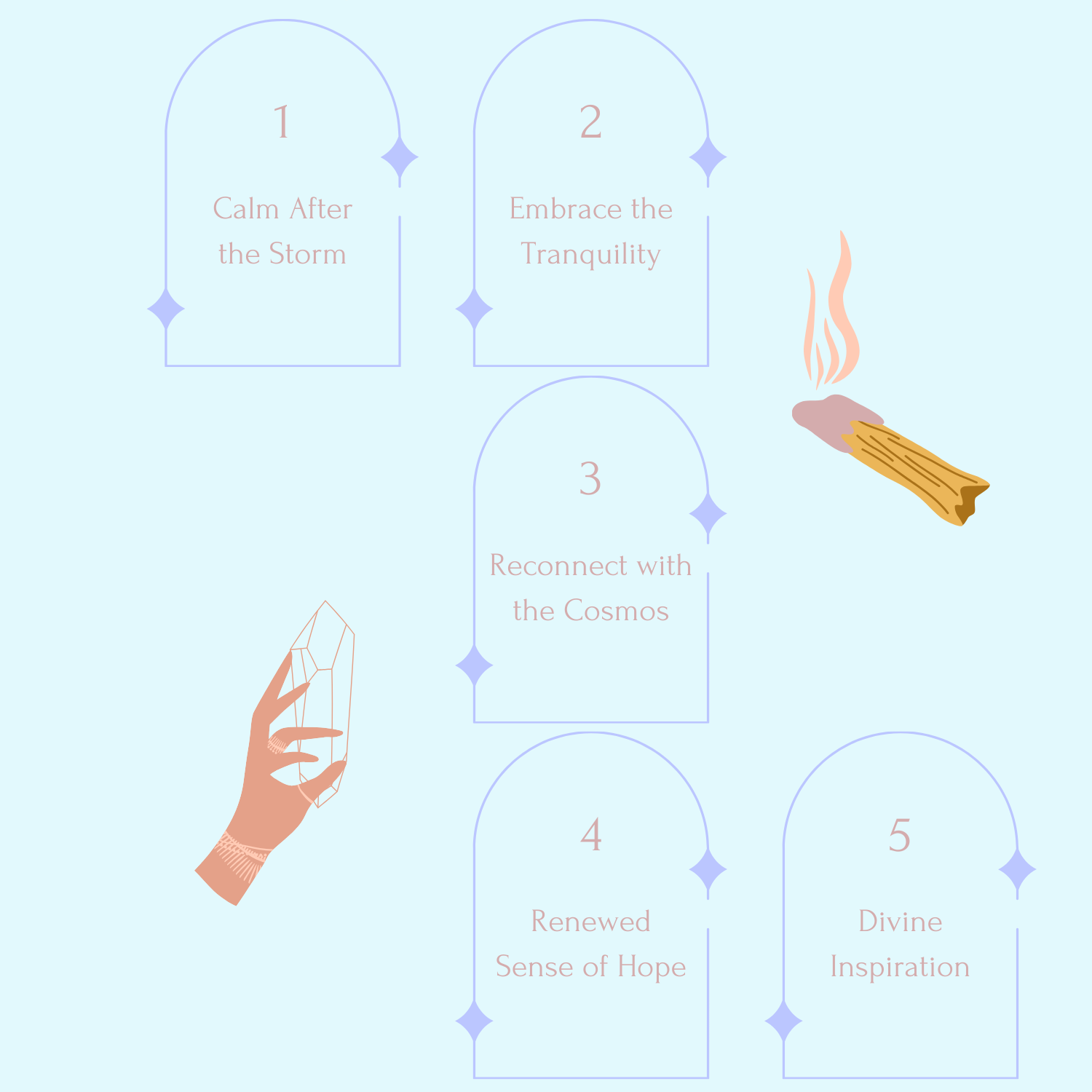 1

Calm After the Storm

2

Embrace the Tranquility

3

Reconnect with the Cosmos

4

Renewed Sense of Hope

5

Divine Inspiration