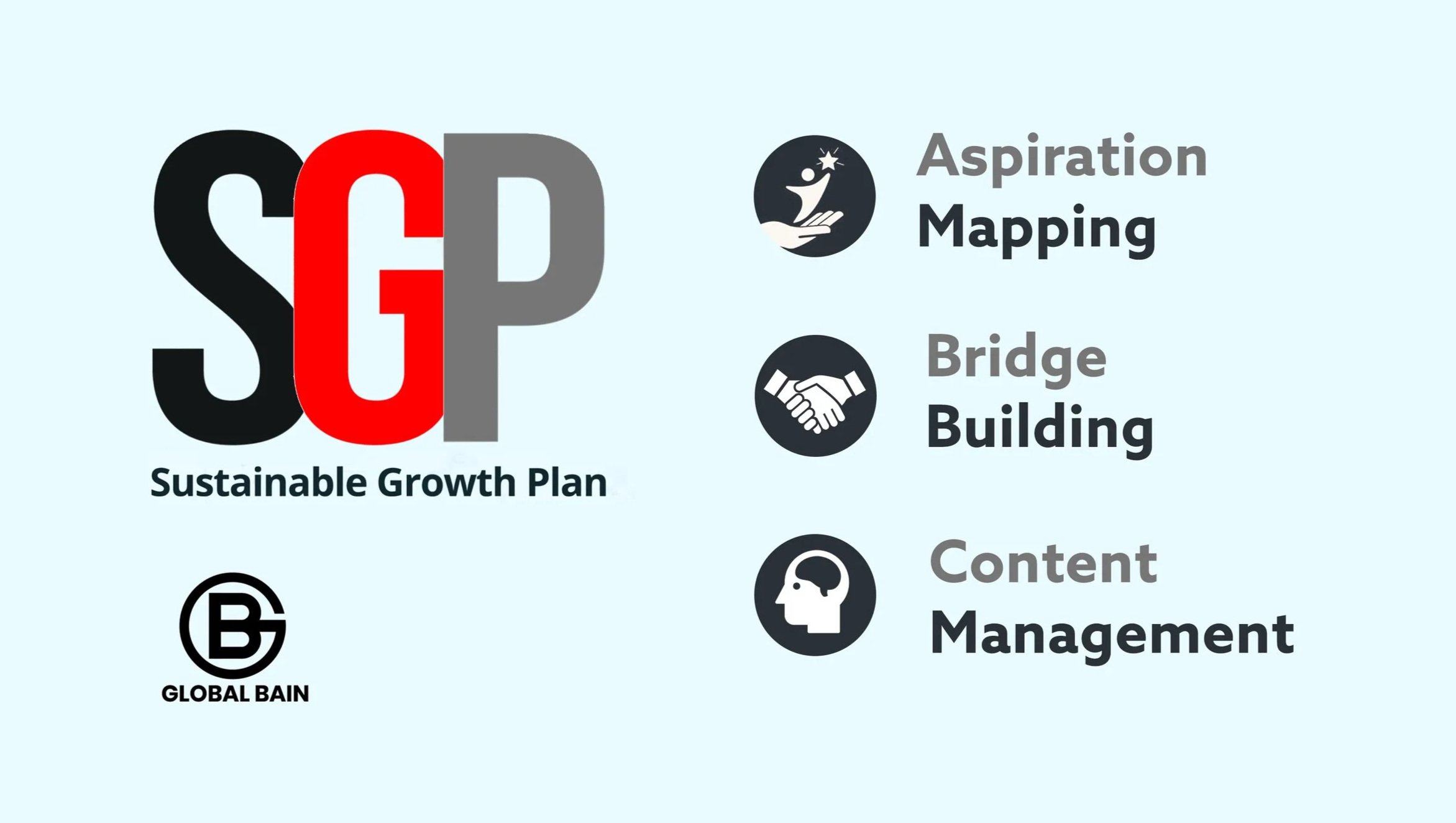 SGP
Sustainable Growth Plan

BG
GLOBAL BAIN

Aspiration
Mapping

Bridge
Building

Content
Management