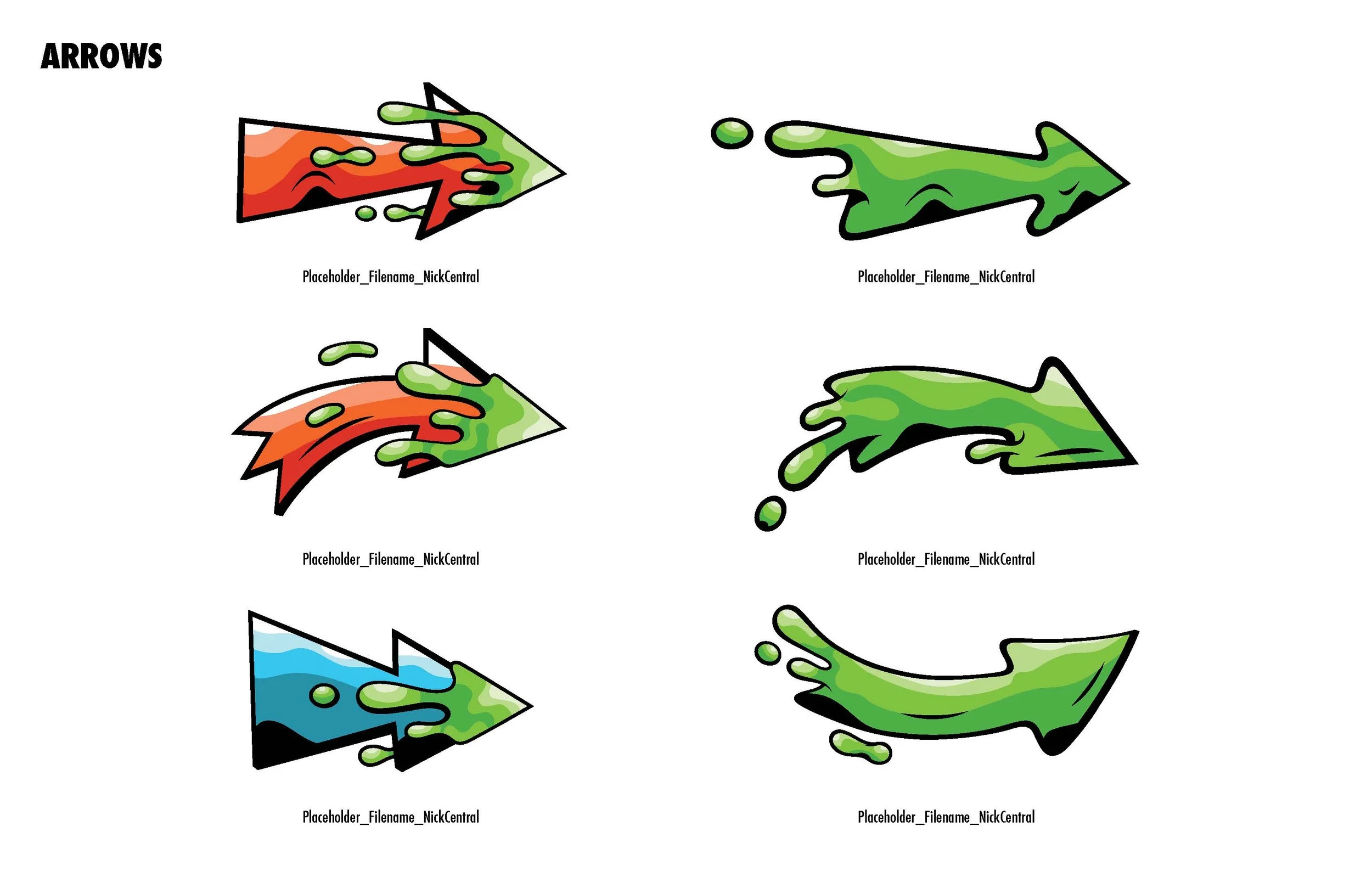 ARROWS

Placeholder_Filename_NickCentral

Placeholder_Filename_NickCentral

Placeholder_Filename_NickCentral

Placeholder_Filename_NickCentral

Placeholder_Filename_NickCentral

Placeholder_Filename_NickCentral