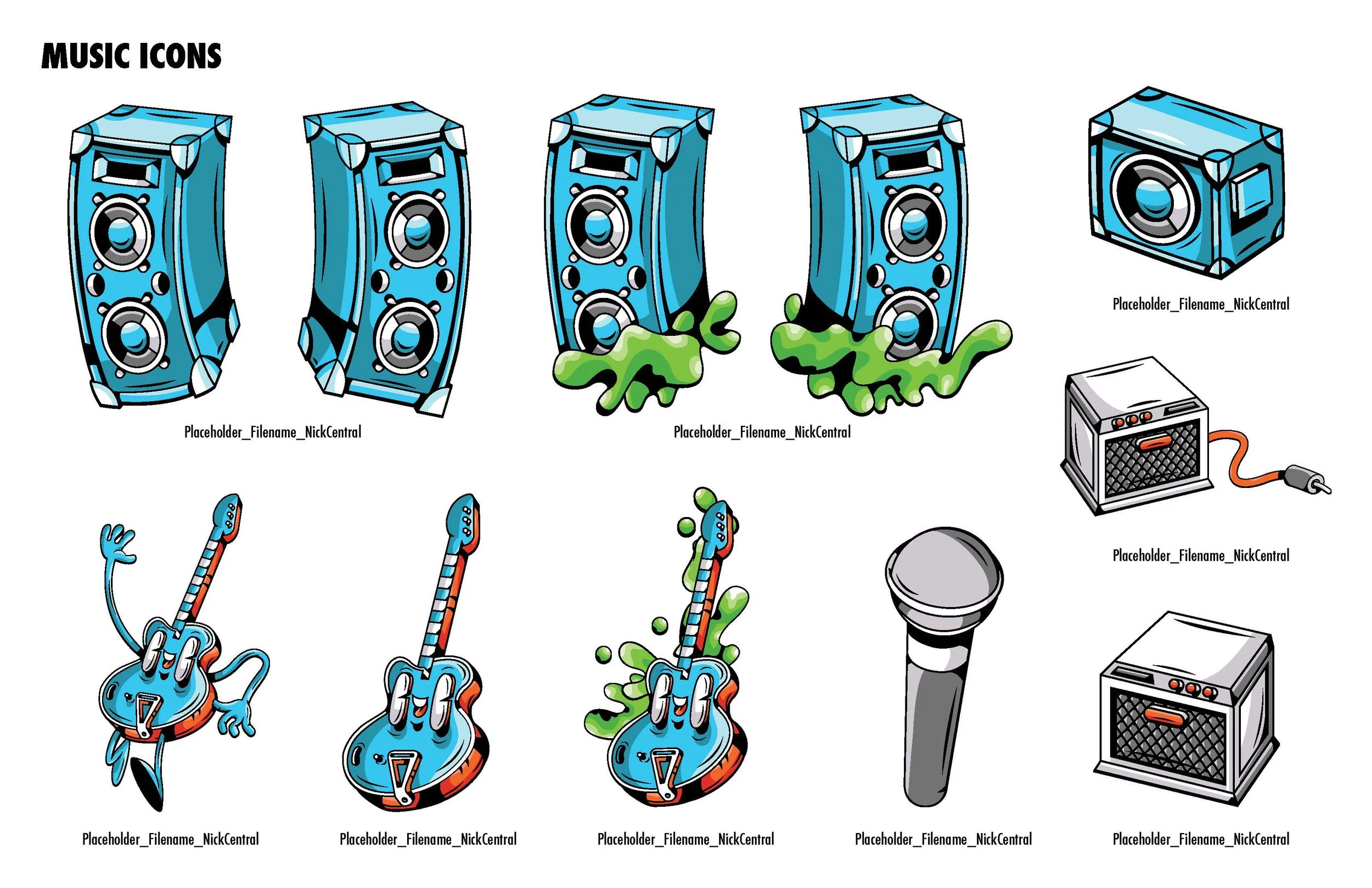 MUSIC ICONS

Placeholder_Filename_NickCentral

Placeholder_Filename_NickCentral

Placeholder_Filename_NickCentral

Placeholder_Filename_NickCentral

Placeholder_Filename_NickCentral

Placeholder_Filename_NickCentral

Placeholder_Filename_NickCentral

Placeholder_Filename_NickCentral

Placeholder_Filename_NickCentral