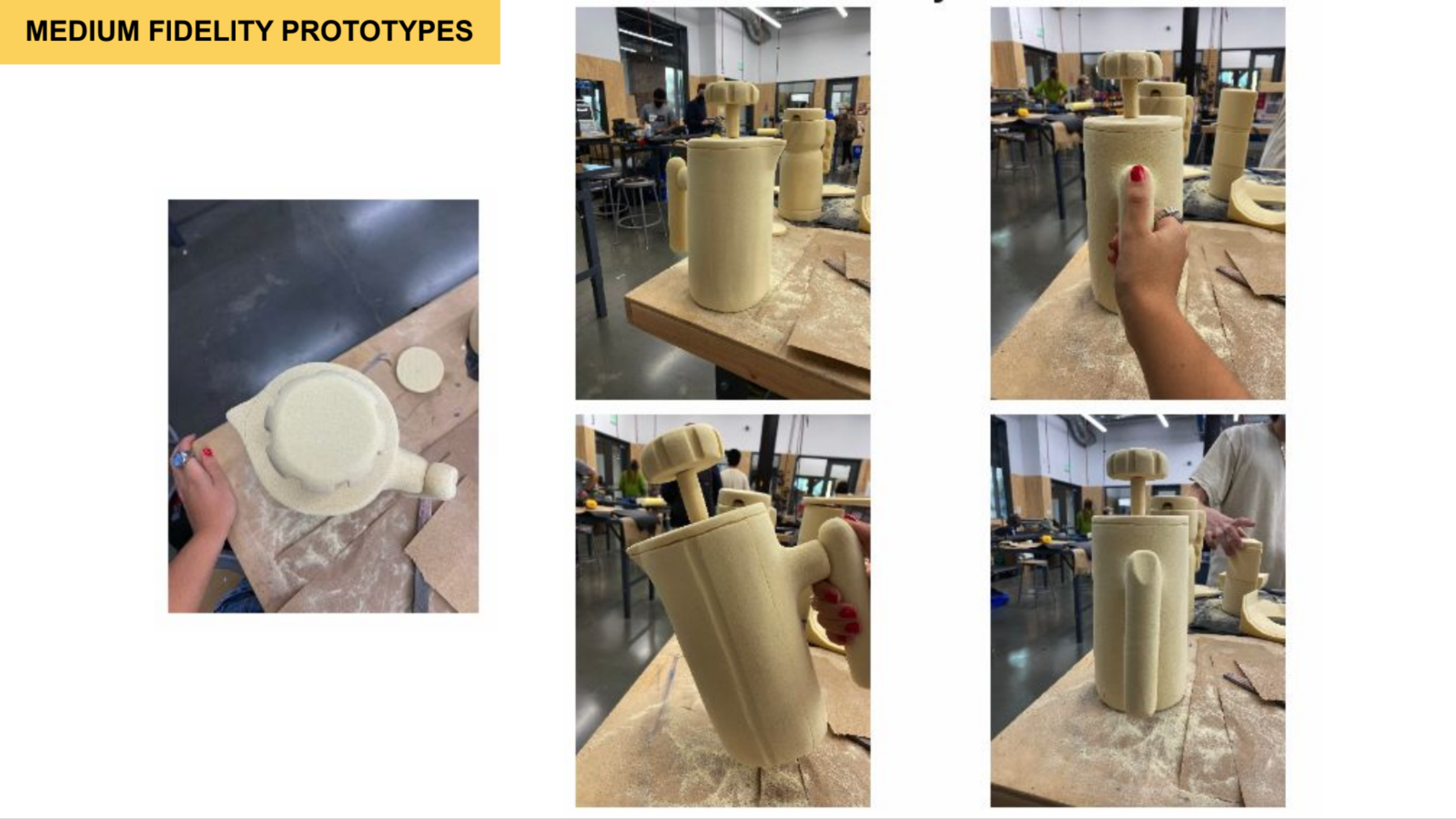 MEDIUM FIDELITY PROTOTYPES