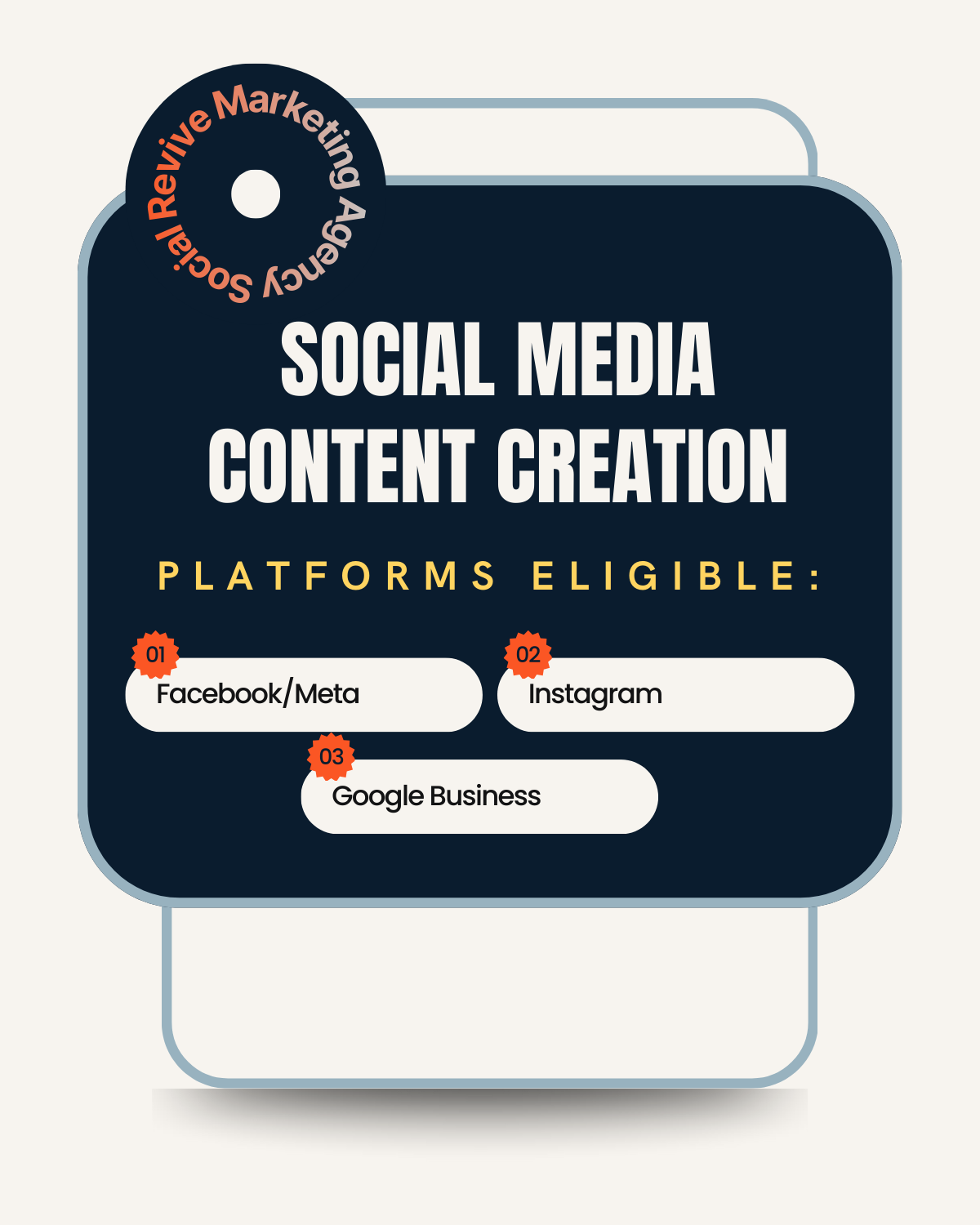 Social Revive Marketing Agency

SOCIAL MEDIA CONTENT CREATION

PLATFORMS ELIGIBLE:

01 Facebook/Meta

02 Instagram

03 Google Business