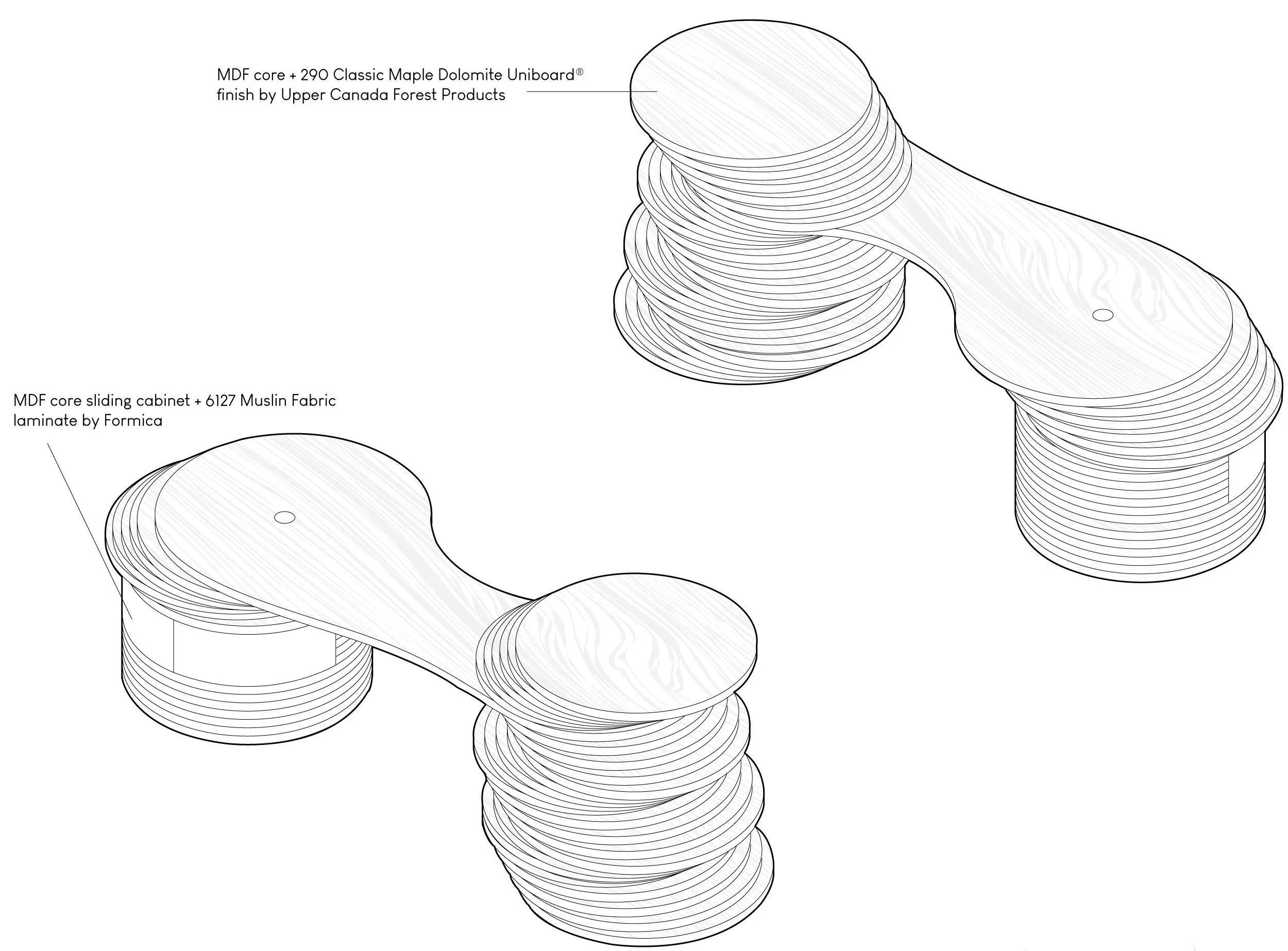 MDF core + 290 Classic Maple Dolomite Uniboard®
finish by Upper Canada Forest Products

MDF core sliding cabinet + 6127 Muslin Fabric
laminate by Formica