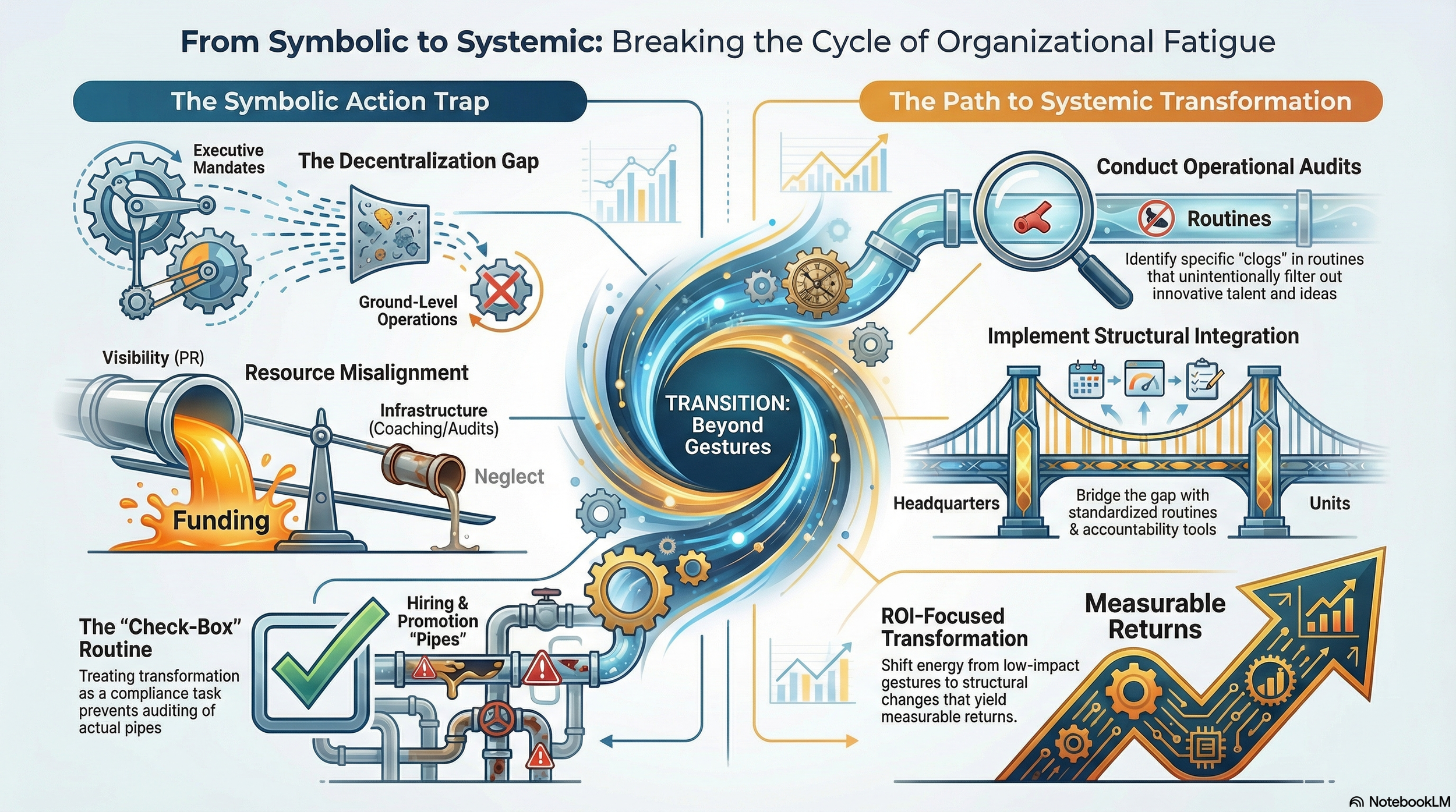 From Symbolic to Systemic: Breaking the Cycle of Organizational Fatigue

The Symbolic Action Trap

Executive Mandates

The Decentralization Gap

Ground-Level Operations

Visibility (PR)

Resource Misalignment

Infrastructure (Coaching/Audits)

Neglect

Funding

The "Check-Box" Routine

Treating transformation as a compliance task prevents auditing of actual pipes

Hiring & Promotion "Pipes"

TRANSITION: Beyond Gestures

The Path to Systemic Transformation

Conduct Operational Audits

Routines

Identify specific "clogs" in routines that unintentionally filter out innovative talent and ideas

Implement Structural Integration

Headquarters

Bridge the gap with standardized routines & accountability tools

Units

ROI-Focused Transformation

Shift energy from low-impact gestures to structural changes that yield measurable returns.

Measurable Returns

NotebookLM