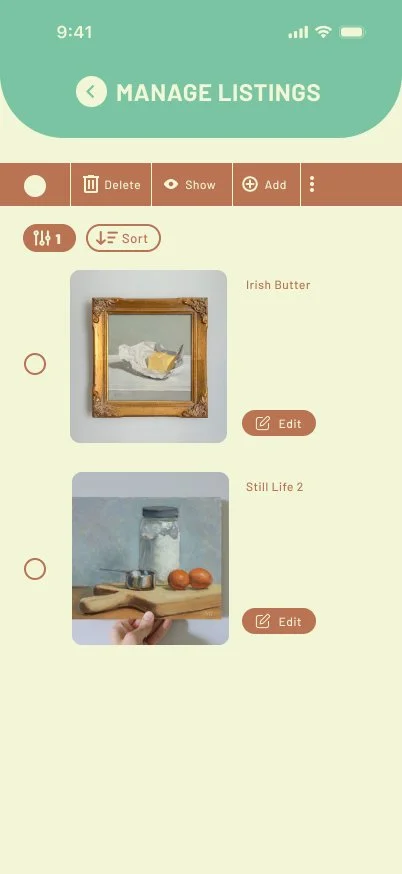 9:41

MANAGE LISTINGS

Delete Show Add

1 Sort

Irish Butter

Edit

Still Life 2

Edit