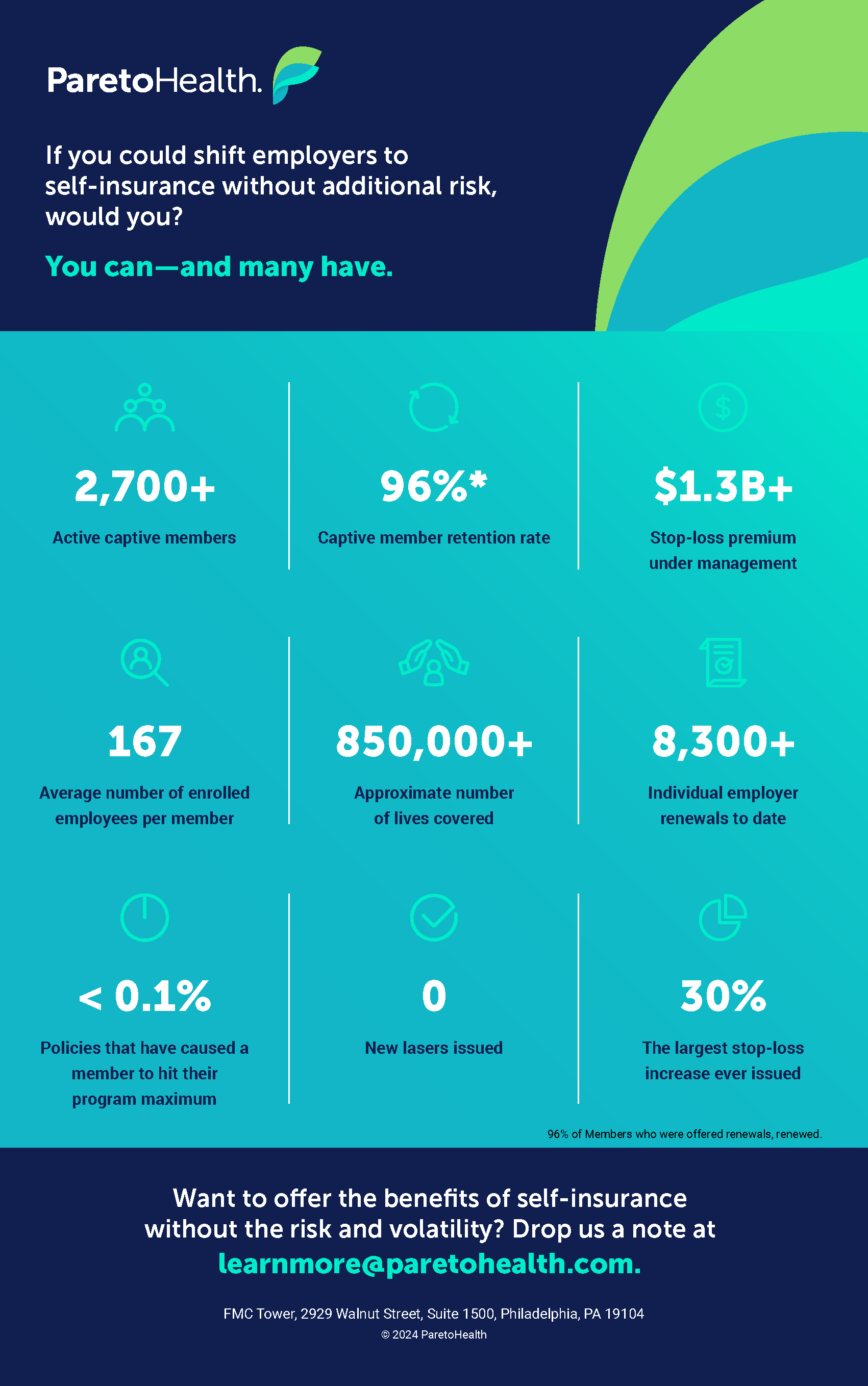 ParetoHealth.

If you could shift employers to self-insurance without additional risk, would you?

You can—and many have.

2,700+
Active captive members

96%*
Captive member retention rate

$1.3B+
Stop-loss premium under management

167
Average number of enrolled employees per member

850,000+
Approximate number of lives covered

8,300+
Individual employer renewals to date

< 0.1%
Policies that have caused a member to hit their program maximum

0
New lasers issued

30%
The largest stop-loss increase ever issued

96% of Members who were offered renewals, renewed.

Want to offer the benefits of self-insurance without the risk and volatility? Drop us a note at learnmore@paretohealth.com.

FMC Tower, 2929 Walnut Street, Suite 1500, Philadelphia, PA 19104
© 2024 ParetoHealth