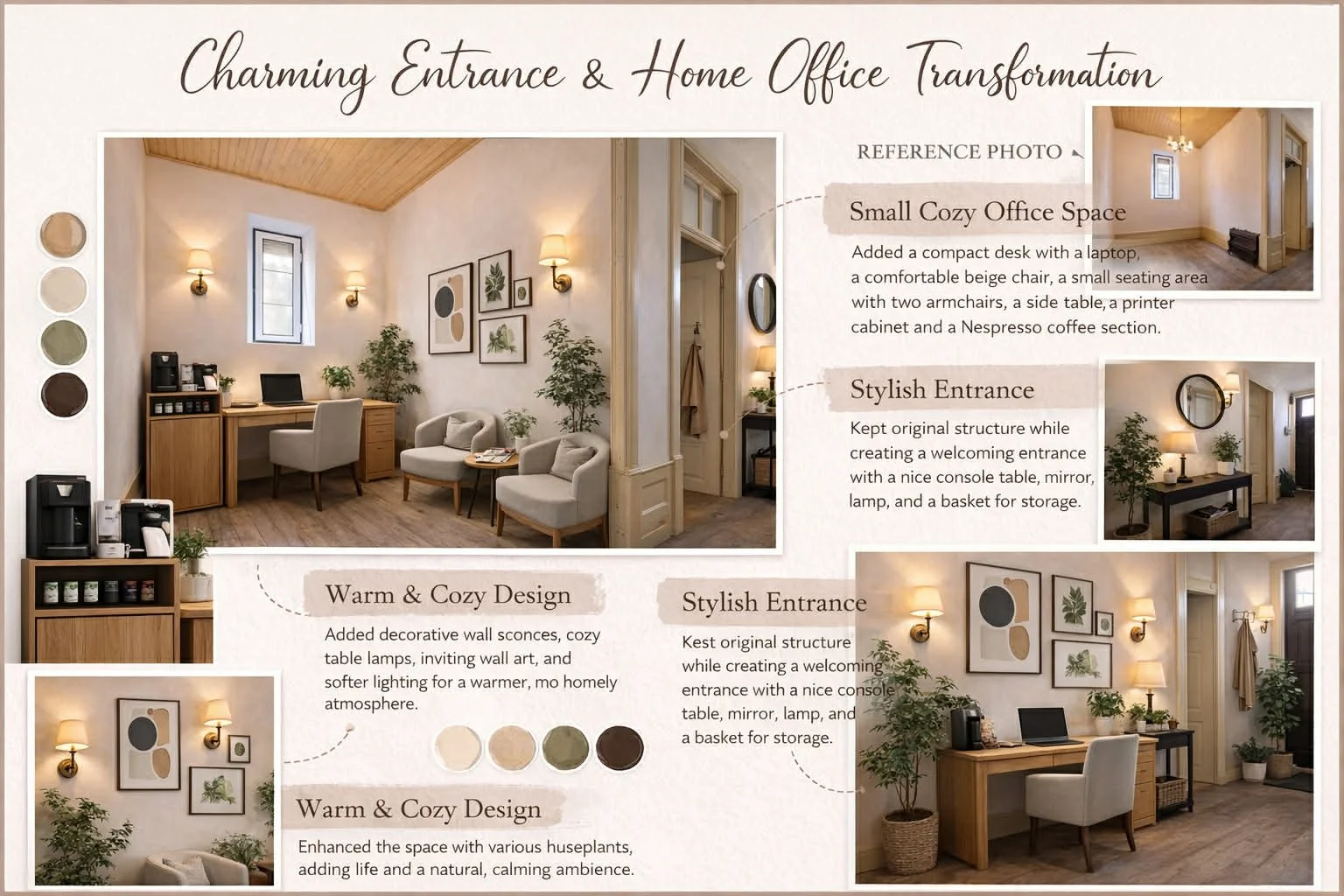 Charming Entrance & Home Office Transformation

REFERENCE PHOTO

Small Cozy Office Space

Added a compact desk with a laptop, a comfortable beige chair, a small seating area with two armchairs, a side table, a printer cabinet and a Nespresso coffee section.

Stylish Entrance

Kept original structure while creating a welcoming entrance with a nice console table, mirror, lamp, and a basket for storage.

Warm & Cozy Design

Added decorative wall sconces, cozy table lamps, inviting wall art, and softer lighting for a warmer, mo homely atmosphere.

Stylish Entrance

Kest original structure while creating a welcoming entrance with a nice console table, mirror, lamp, and a basket for storage.

Warm & Cozy Design

Enhanced the space with various huseplants, adding life and a natural, calming ambience.