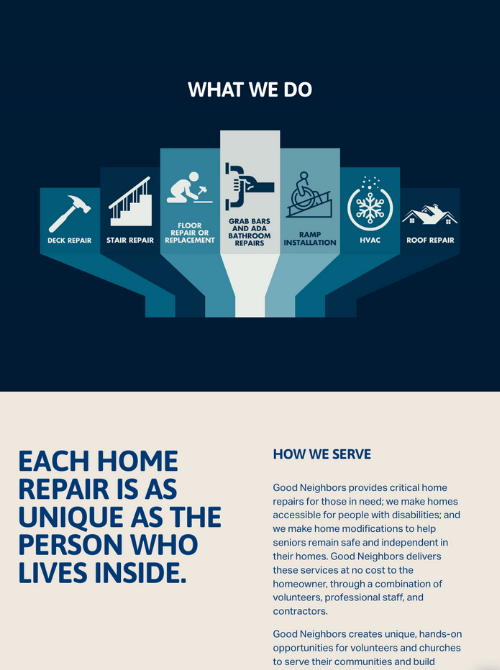 WHAT WE DO

DECK REPAIR

STAIR REPAIR

FLOOR REPAIR OR REPLACEMENT

GRAB BARS AND ADA BATHROOM REPAIRS

RAMP INSTALLATION

HVAC

ROOF REPAIR

EACH HOME REPAIR IS AS UNIQUE AS THE PERSON WHO LIVES INSIDE.

HOW WE SERVE

Good Neighbors provides critical home repairs for those in need; we make homes accessible for people with disabilities; and we make home modifications to help seniors remain safe and independent in their homes. Good Neighbors delivers these services at no cost to the homeowner, through a combination of volunteers, professional staff, and contractors.

Good Neighbors creates unique, hands-on opportunities for volunteers and churches to serve their communities and build