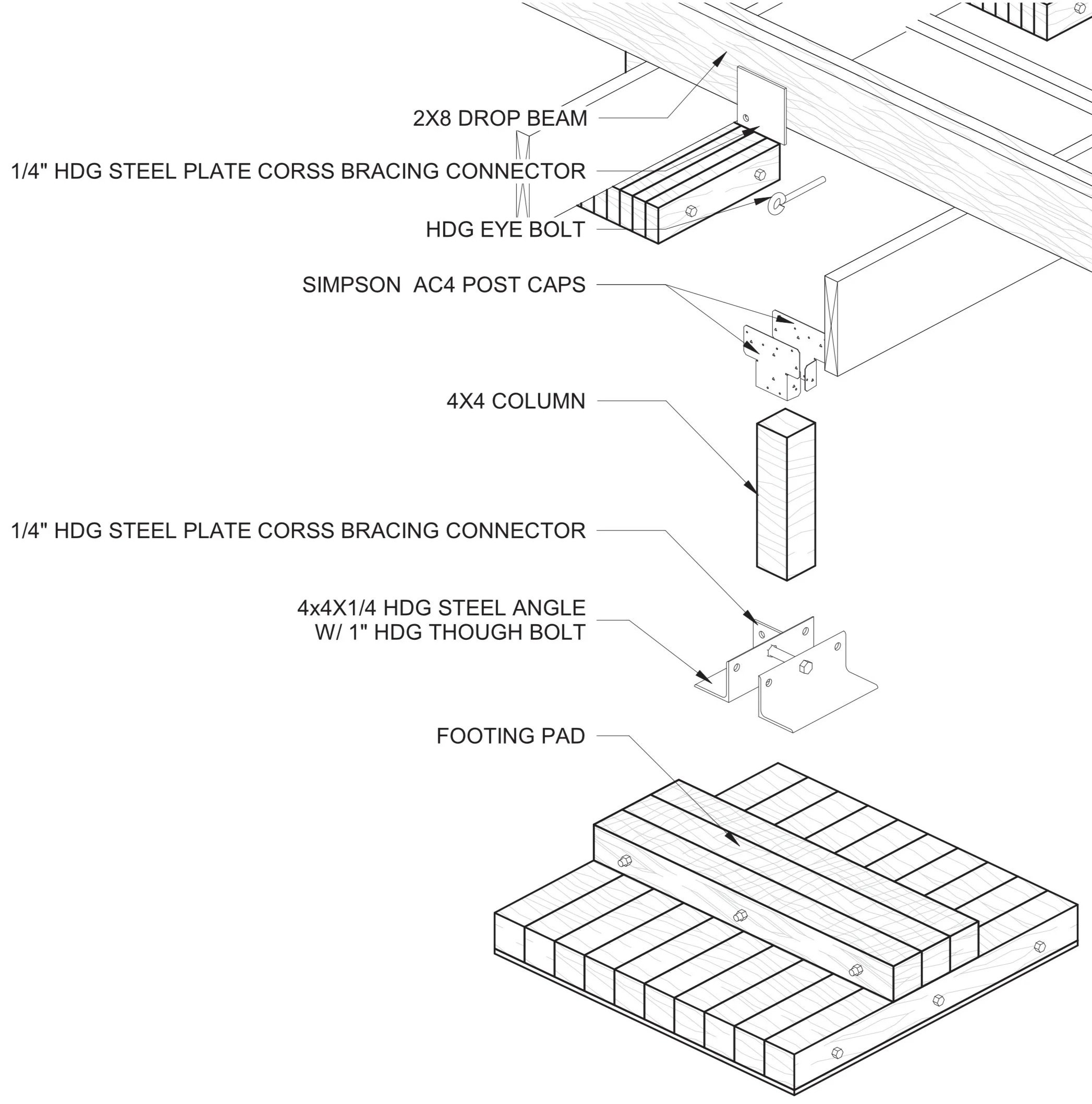 2X8 DROP BEAM

1/4" HDG STEEL PLATE CORSS BRACING CONNECTOR

HDG EYE BOLT

SIMPSON AC4 POST CAPS

4X4 COLUMN

1/4" HDG STEEL PLATE CORSS BRACING CONNECTOR

4x4X1/4 HDG STEEL ANGLE
W/ 1" HDG THOUGH BOLT

FOOTING PAD