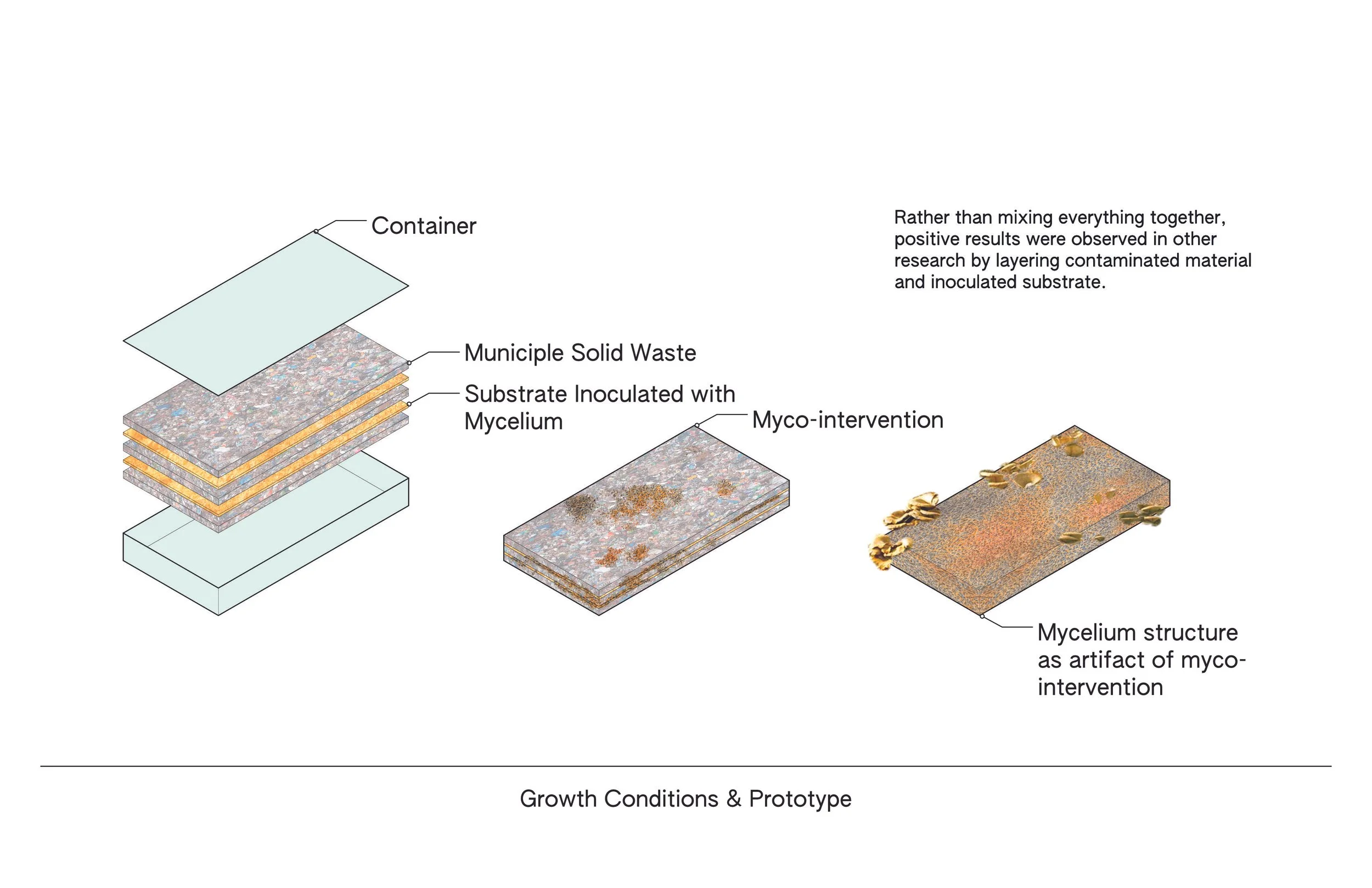 Container

Rather than mixing everything together, positive results were observed in other research by layering contaminated material and inoculated substrate.

Municiple Solid Waste

Substrate Inoculated with Mycelium

Myco-intervention

Mycelium structure as artifact of myco-intervention

Growth Conditions & Prototype