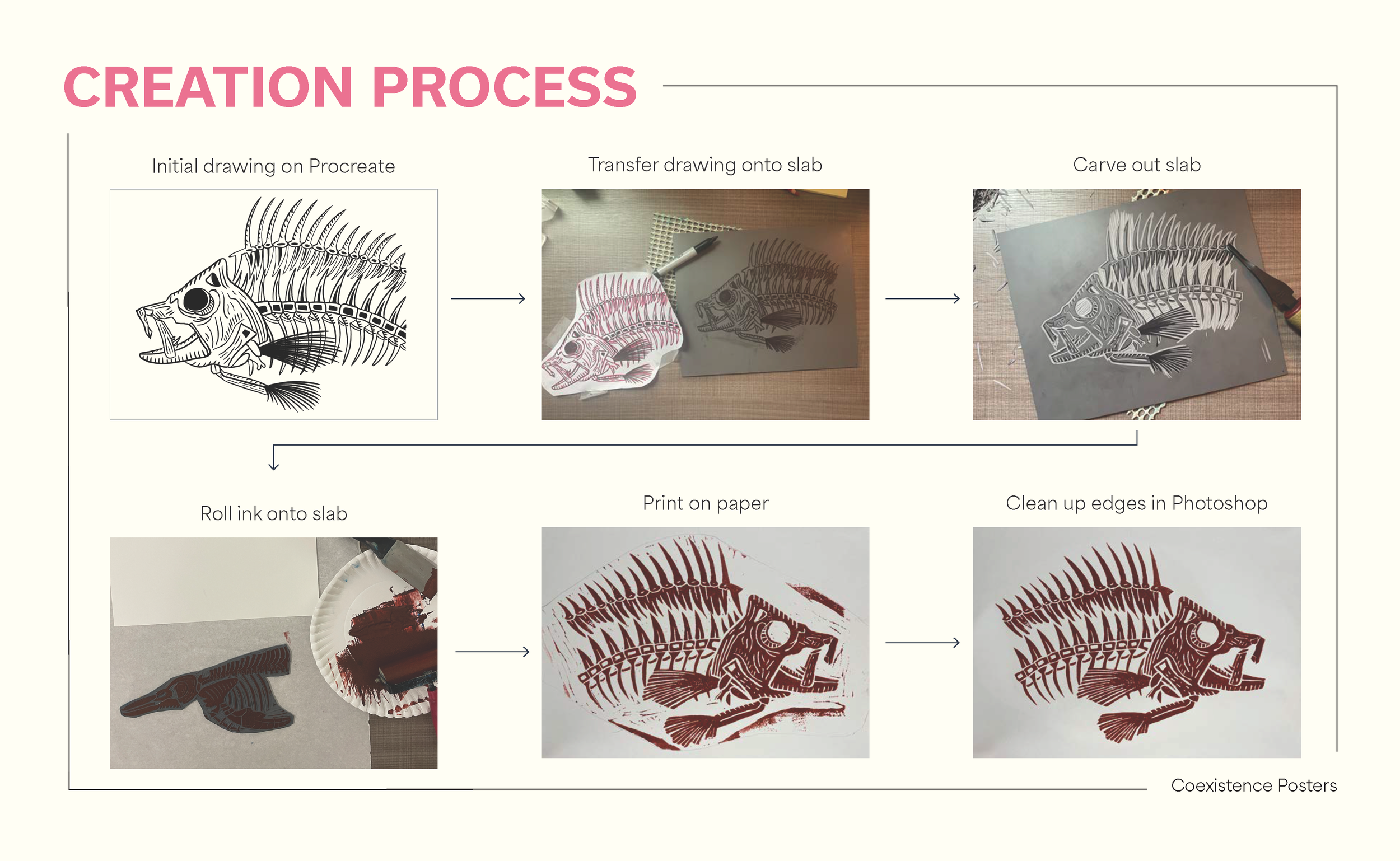 CREATION PROCESS

Initial drawing on Procreate

Transfer drawing onto slab

Carve out slab

Roll ink onto slab

Print on paper

Clean up edges in Photoshop

Coexistence Posters