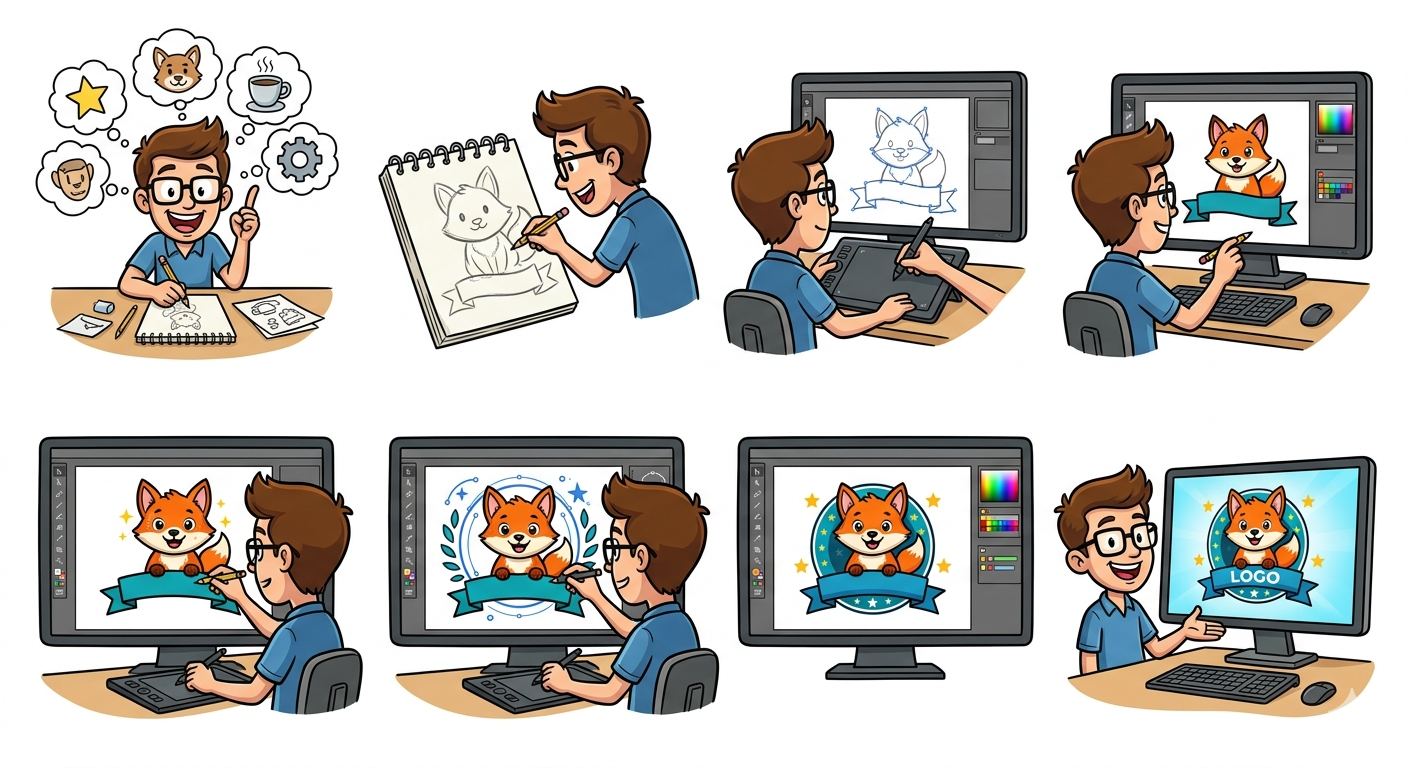 LOGO