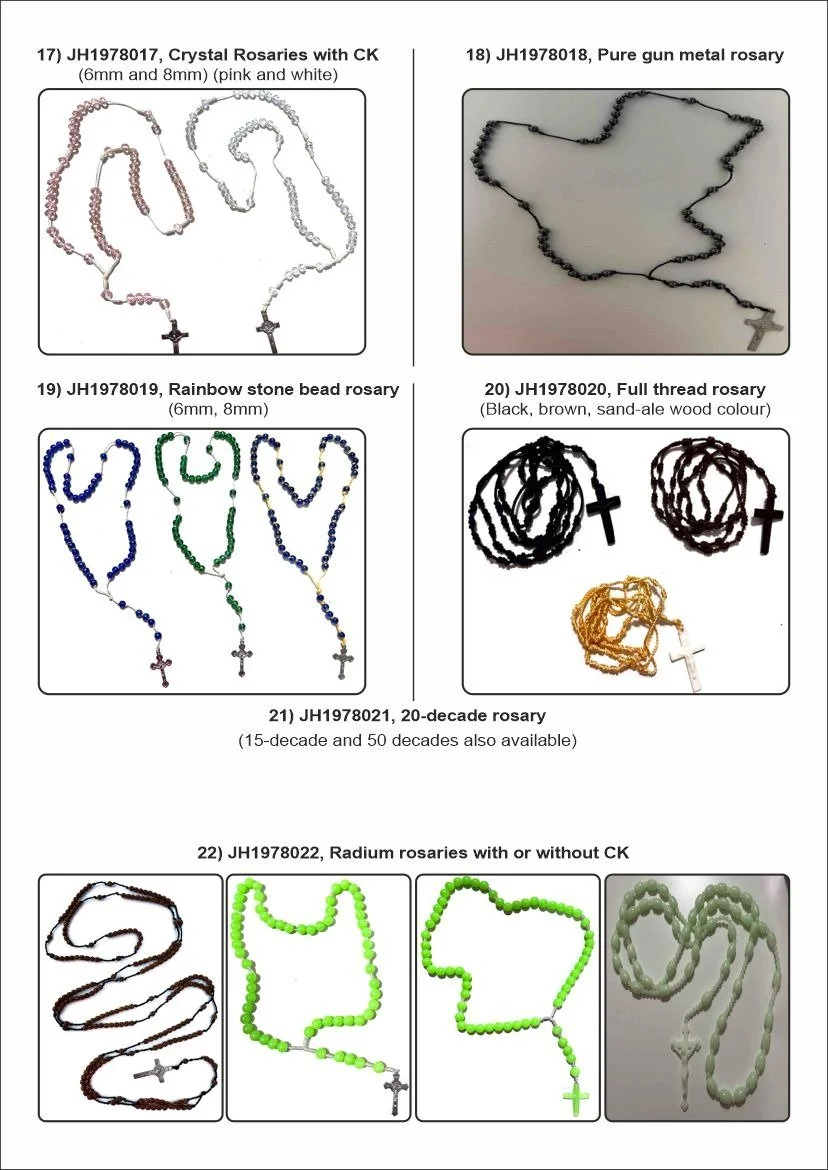 17) JH1978017, Crystal Rosaries with CK
(6mm and 8mm) (pink and white)

18) JH1978018, Pure gun metal rosary

19) JH1978019, Rainbow stone bead rosary
(6mm, 8mm)

20) JH1978020, Full thread rosary
(Black, brown, sand-ale wood colour)

21) JH1978021, 20-decade rosary
(15-decade and 50 decades also available)

22) JH1978022, Radium rosaries with or without CK