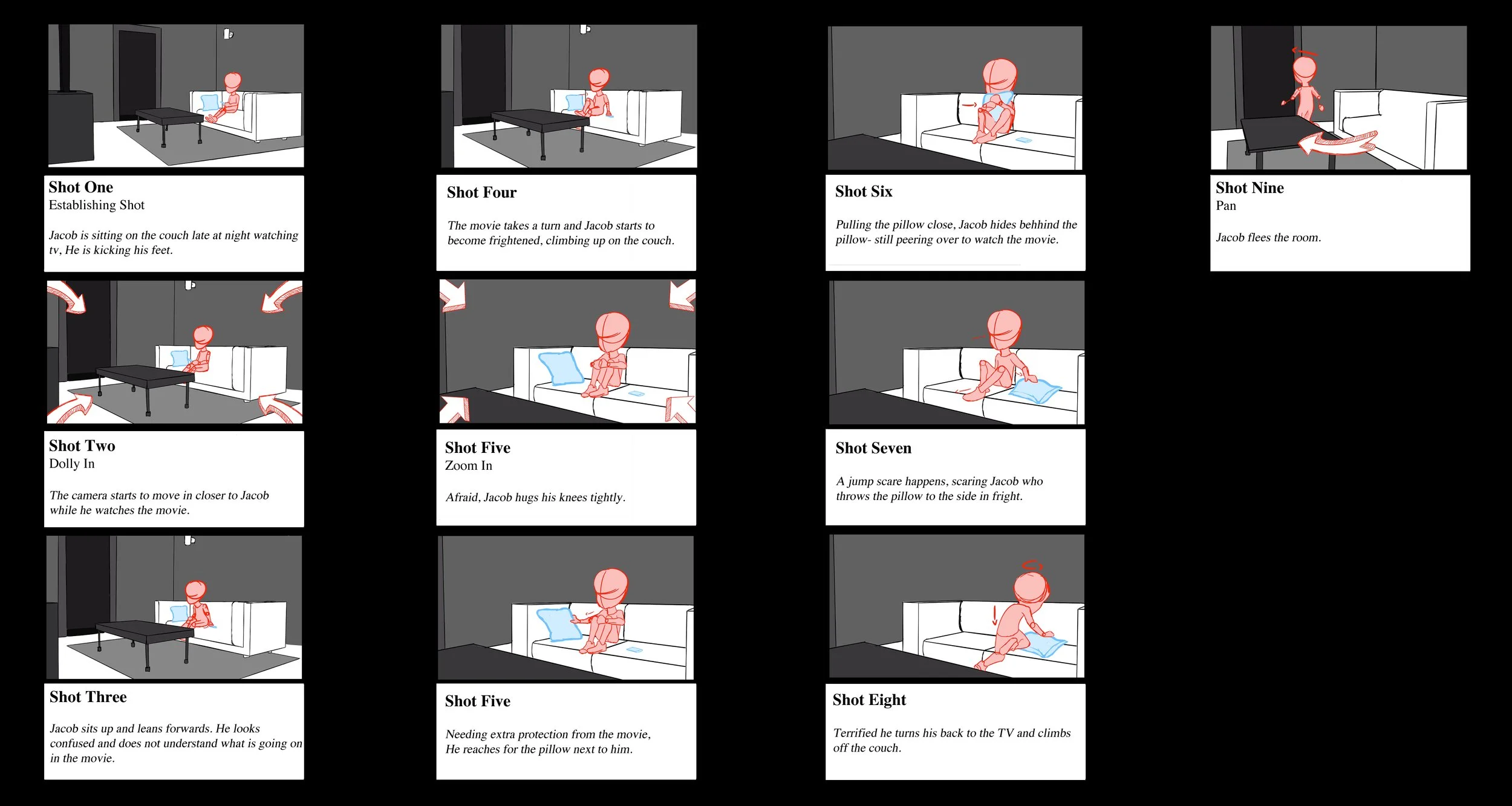 Shot One
Establishing Shot

Jacob is sitting on the couch late at night watching tv, He is kicking his feet.

Shot Two
Dolly In

The camera starts to move in closer to Jacob while he watches the movie.

Shot Three

Jacob sits up and leans forwards. He looks confused and does not understand what is going on in the movie.

Shot Four

The movie takes a turn and Jacob starts to become frightened, climbing up on the couch.

Shot Five
Zoom In

Afraid, Jacob hugs his knees tightly.

Shot Five

Needing extra protection from the movie, He reaches for the pillow next to him.

Shot Six

Pulling the pillow close, Jacob hides behhind the pillow- still peering over to watch the movie.

Shot Seven

A jump scare happens, scaring Jacob who throws the pillow to the side in fright.

Shot Eight

Terrified he turns his back to the TV and climbs off the couch.

Shot Nine
Pan

Jacob flees the room.