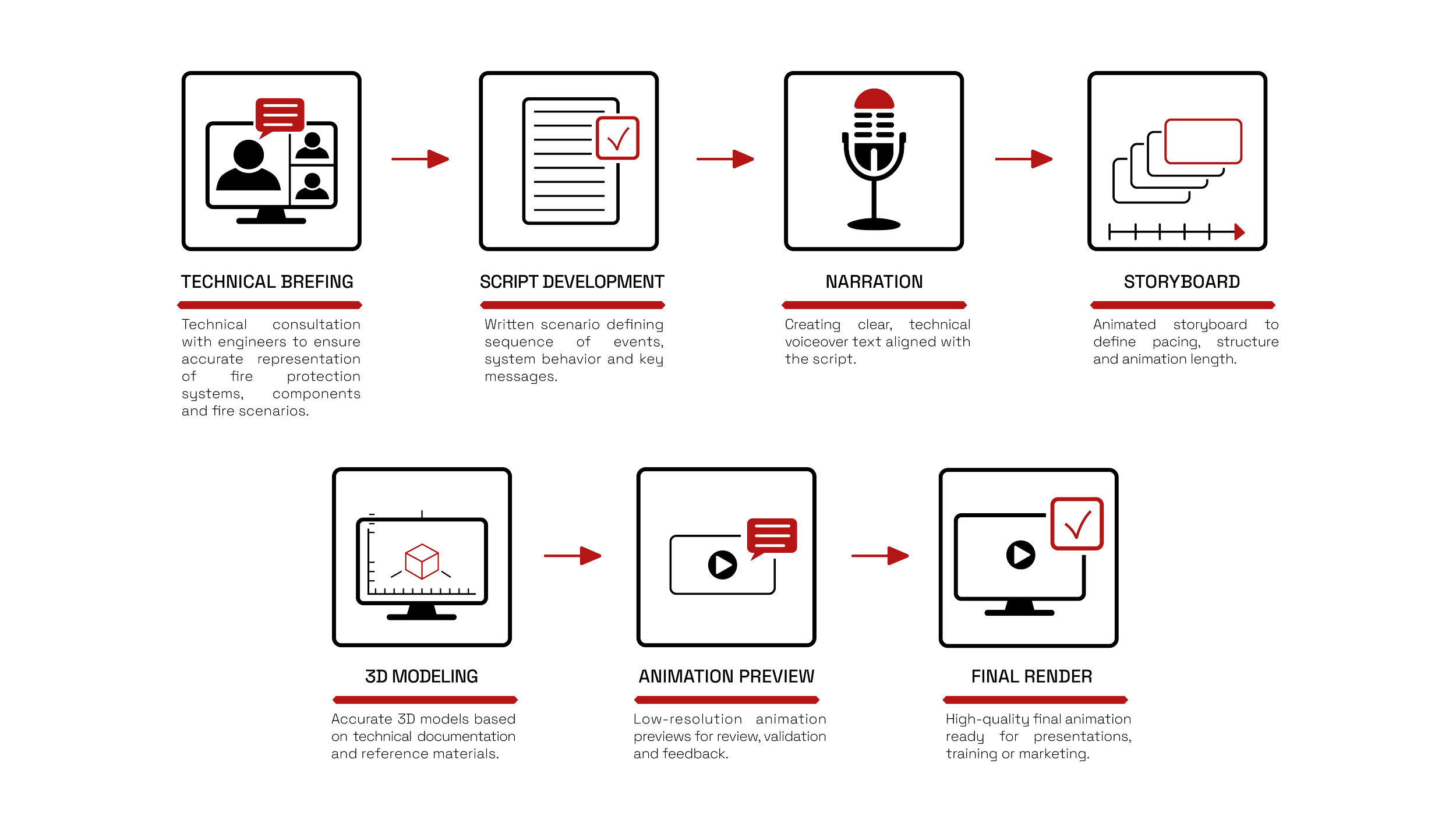 TECHNICAL BREFING

Technical consultation with engineers to ensure accurate representation of fire protection systems, components and fire scenarios.

SCRIPT DEVELOPMENT

Written scenario defining sequence of events, system behavior and key messages.

NARRATION

Creating clear, technical voiceover text aligned with the script.

STORYBOARD

Animated storyboard to define pacing, structure and animation length.

3D MODELING

Accurate 3D models based on technical documentation and reference materials.

ANIMATION PREVIEW

Low-resolution animation previews for review, validation and feedback.

FINAL RENDER

High-quality final animation ready for presentations, training or marketing.