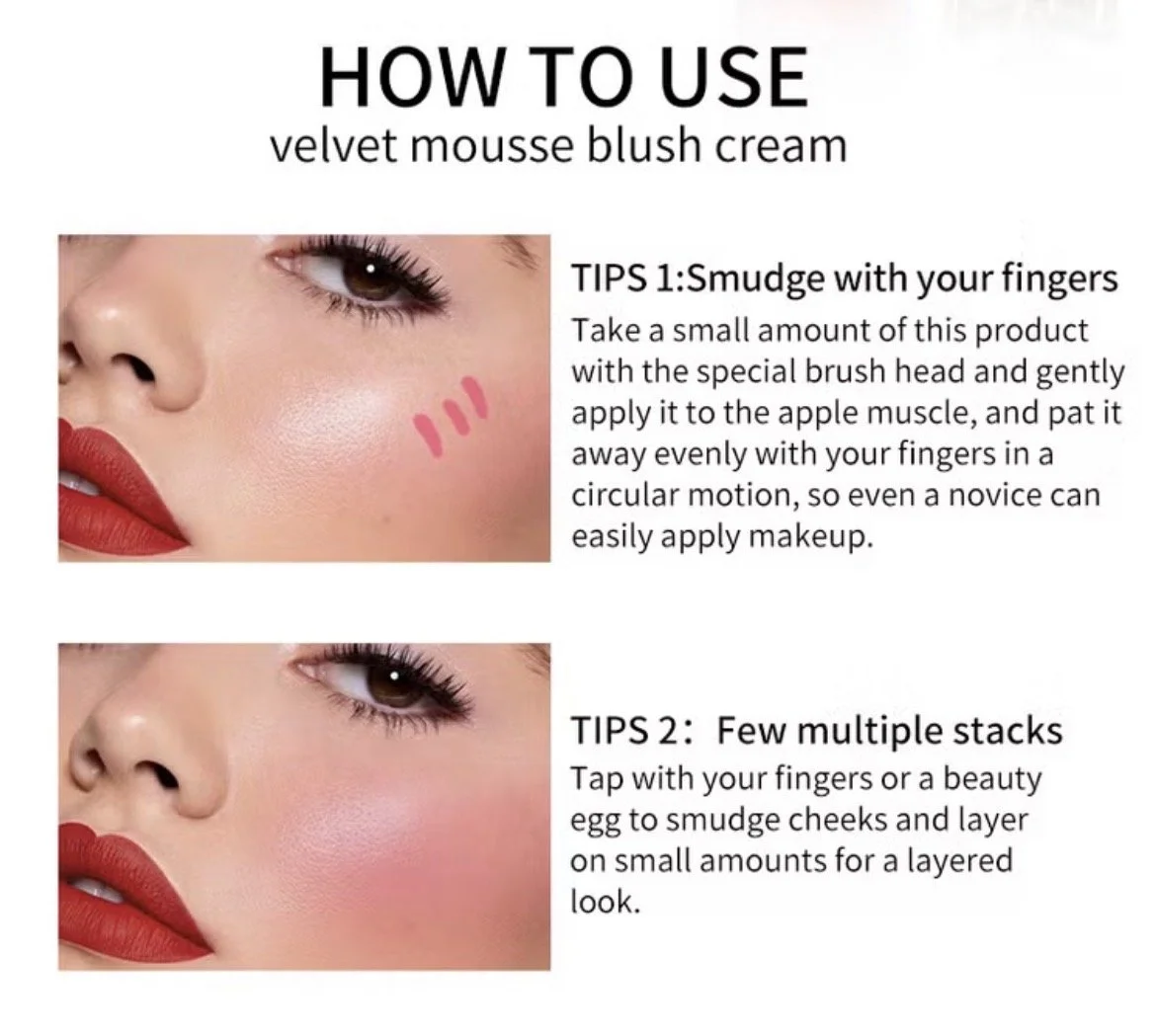 HOW TO USE
velvet mousse blush cream

TIPS 1:Smudge with your fingers
Take a small amount of this product with the special brush head and gently apply it to the apple muscle, and pat it away evenly with your fingers in a circular motion, so even a novice can easily apply makeup.

TIPS 2: Few multiple stacks
Tap with your fingers or a beauty egg to smudge cheeks and layer on small amounts for a layered look.