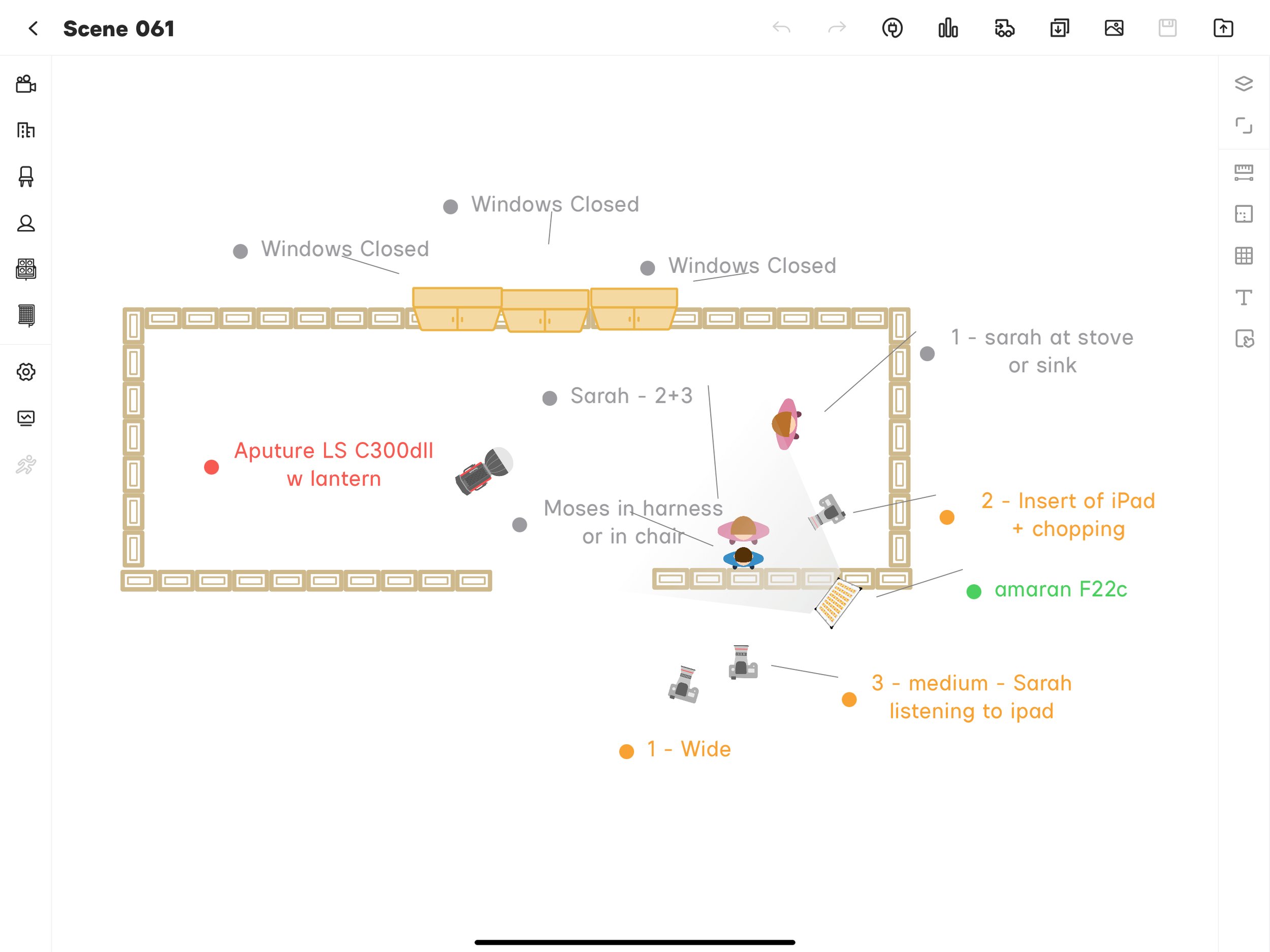 Scene 061

Windows Closed

Windows Closed

Windows Closed

1 - sarah at stove or sink

Sarah - 2+3

Aputure LS C300dII w lantern

Moses in harness or in chair

2 - Insert of iPad + chopping

amaran F22c

3 - medium - Sarah listening to ipad

1 - Wide