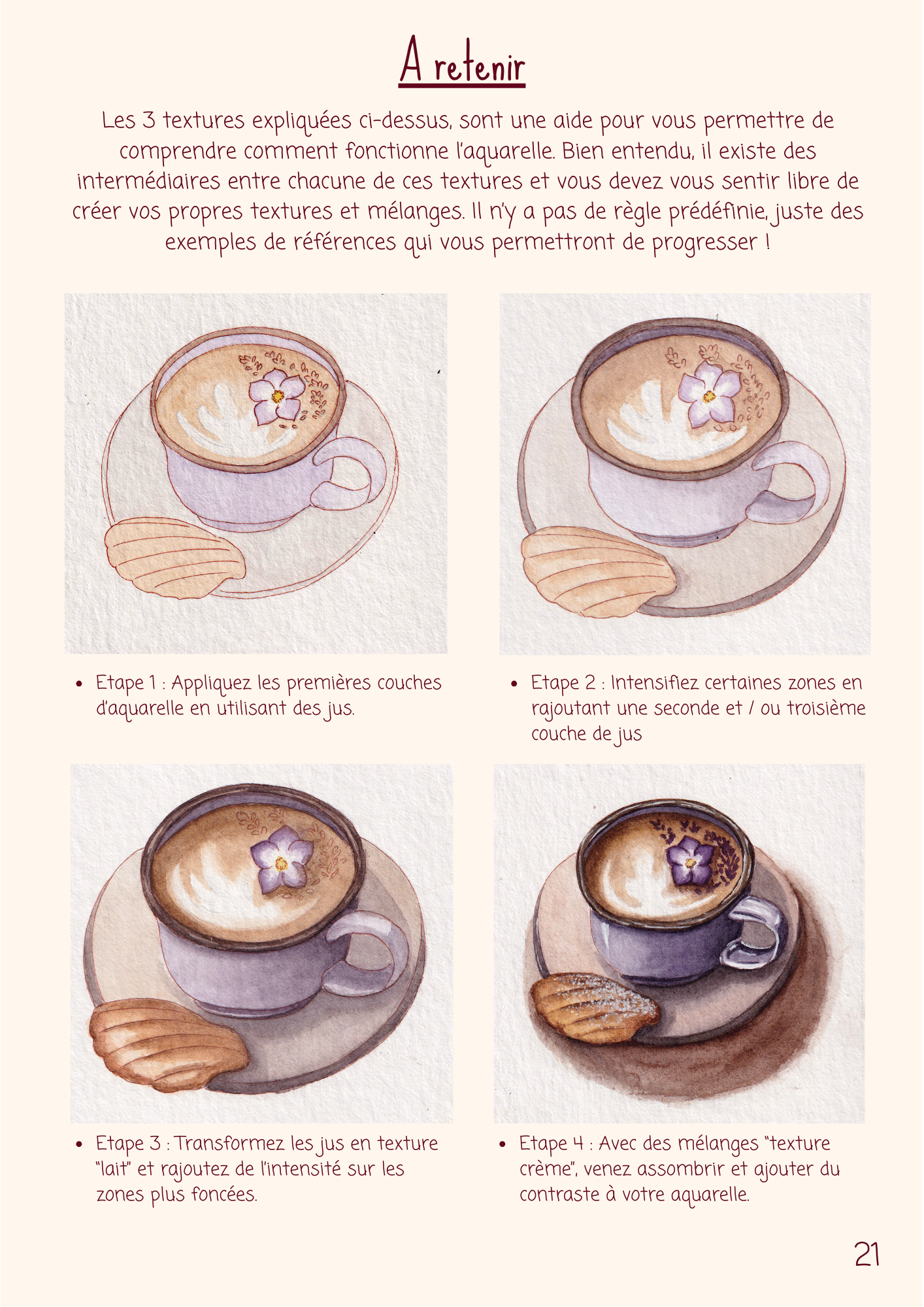 A retenir

Les 3 textures expliquées ci-dessus, sont une aide pour vous permettre de comprendre comment fonctionne l'aquarelle. Bien entendu, il existe des intermédiaires entre chacune de ces textures et vous devez vous sentir libre de créer vos propres textures et mélanges. Il n'y a pas de règle prédéfinie, juste des exemples de références qui vous permettront de progresser !

• Etape 1 : Appliquez les premières couches d'aquarelle en utilisant des jus.

• Etape 2 : Intensifiez certaines zones en rajoutant une seconde et / ou troisième couche de jus

• Etape 3 : Transformez les jus en texture "lait" et rajoutez de l'intensité sur les zones plus foncées.

• Etape 4 : Avec des mélanges "texture crème", venez assombrir et ajouter du contraste à votre aquarelle.

21