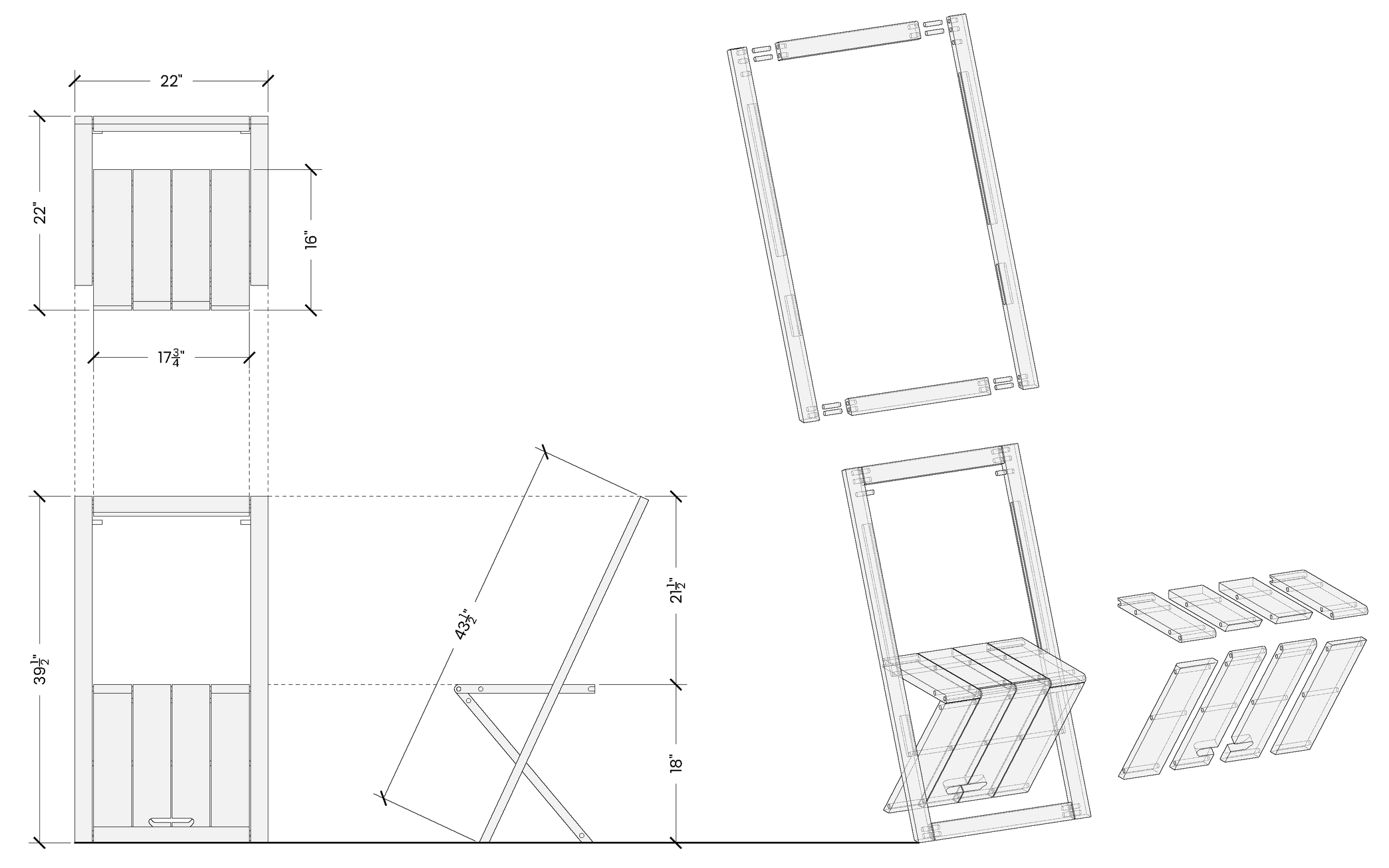 22"

22"

16"

$17\frac{3}{4}$"

$39\frac{1}{2}$"

$43\frac{1}{2}$"

$21\frac{1}{2}$"

18"