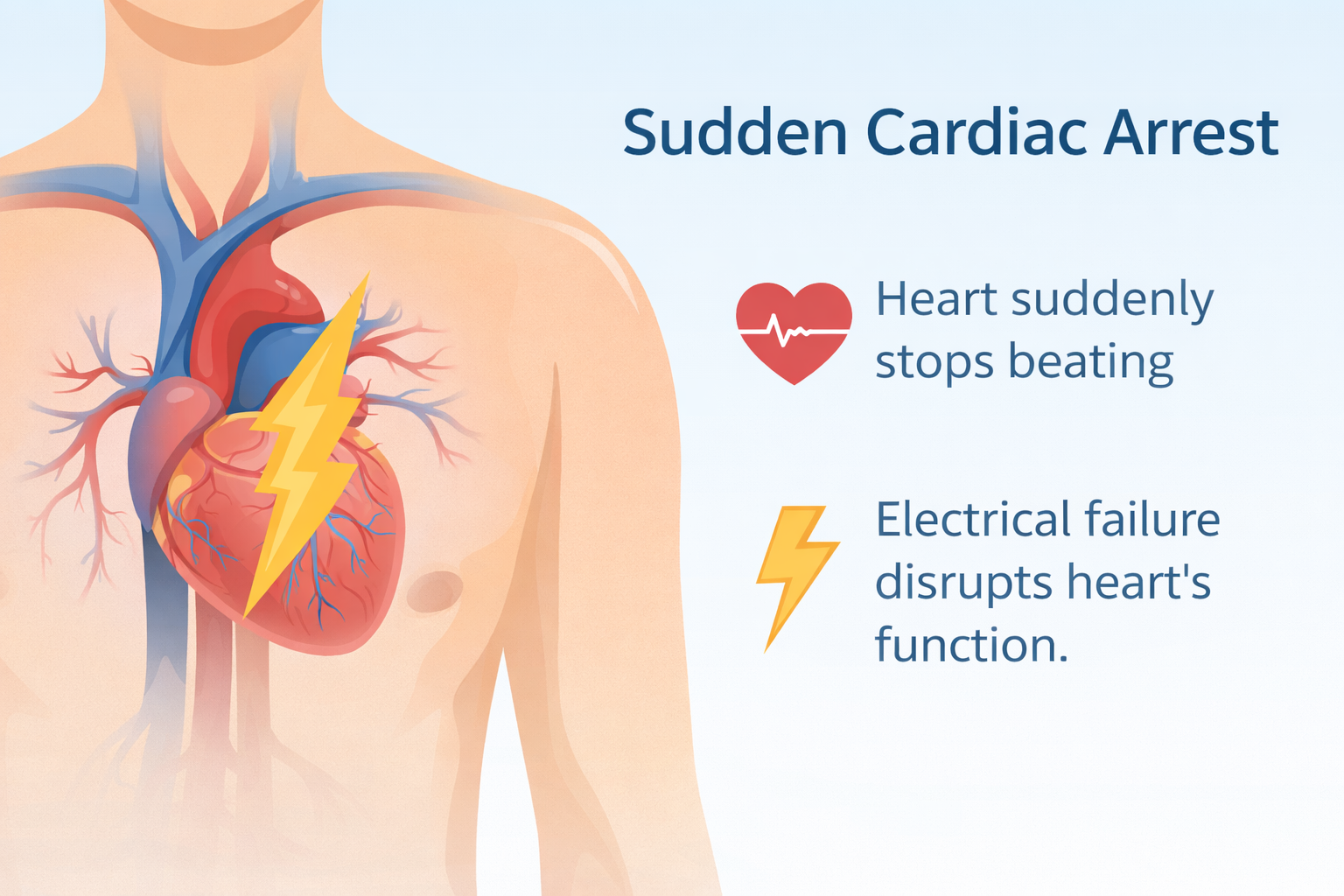 Sudden Cardiac Arrest

Heart suddenly stops beating

Electrical failure disrupts heart's function.