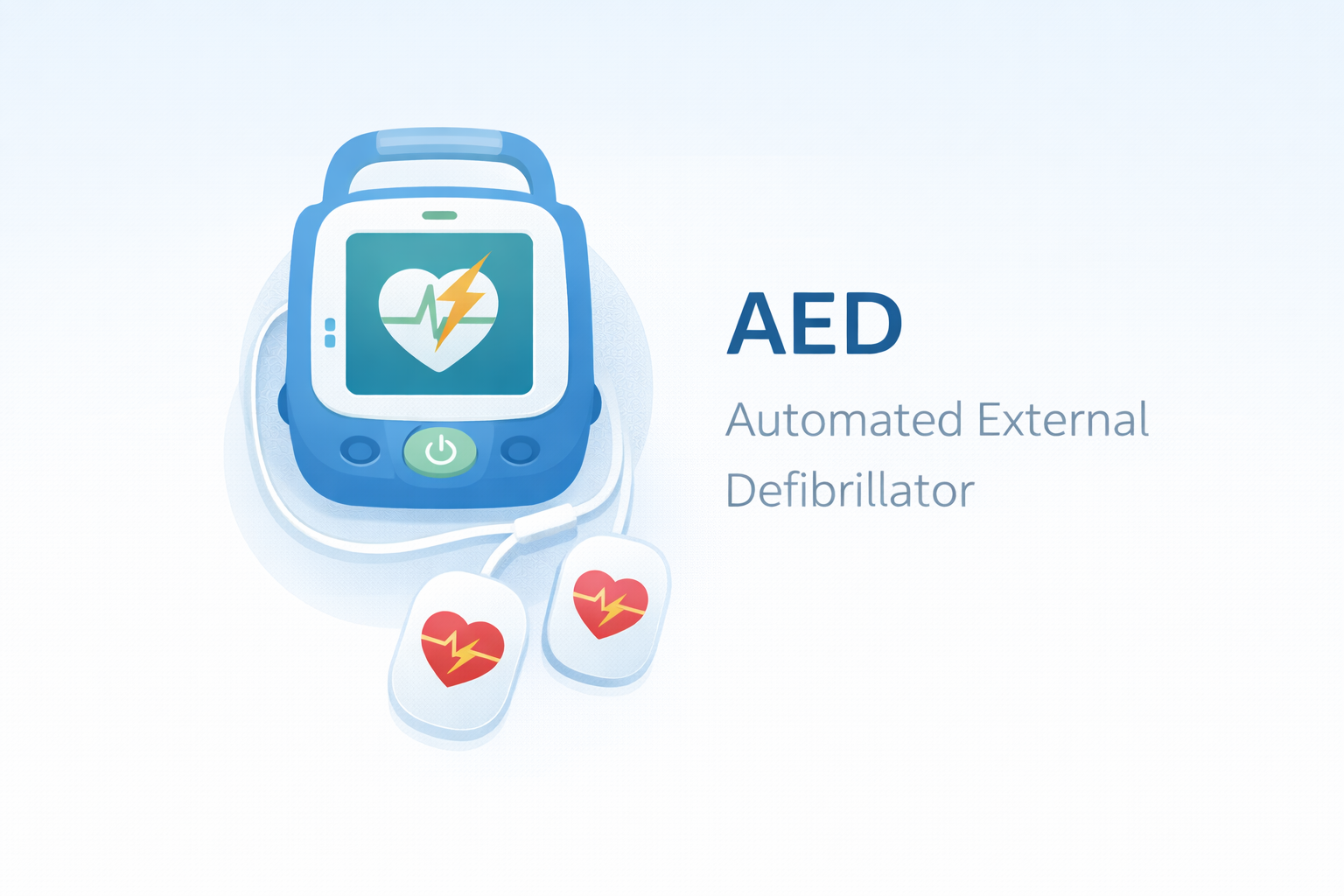 AED

Automated External Defibrillator