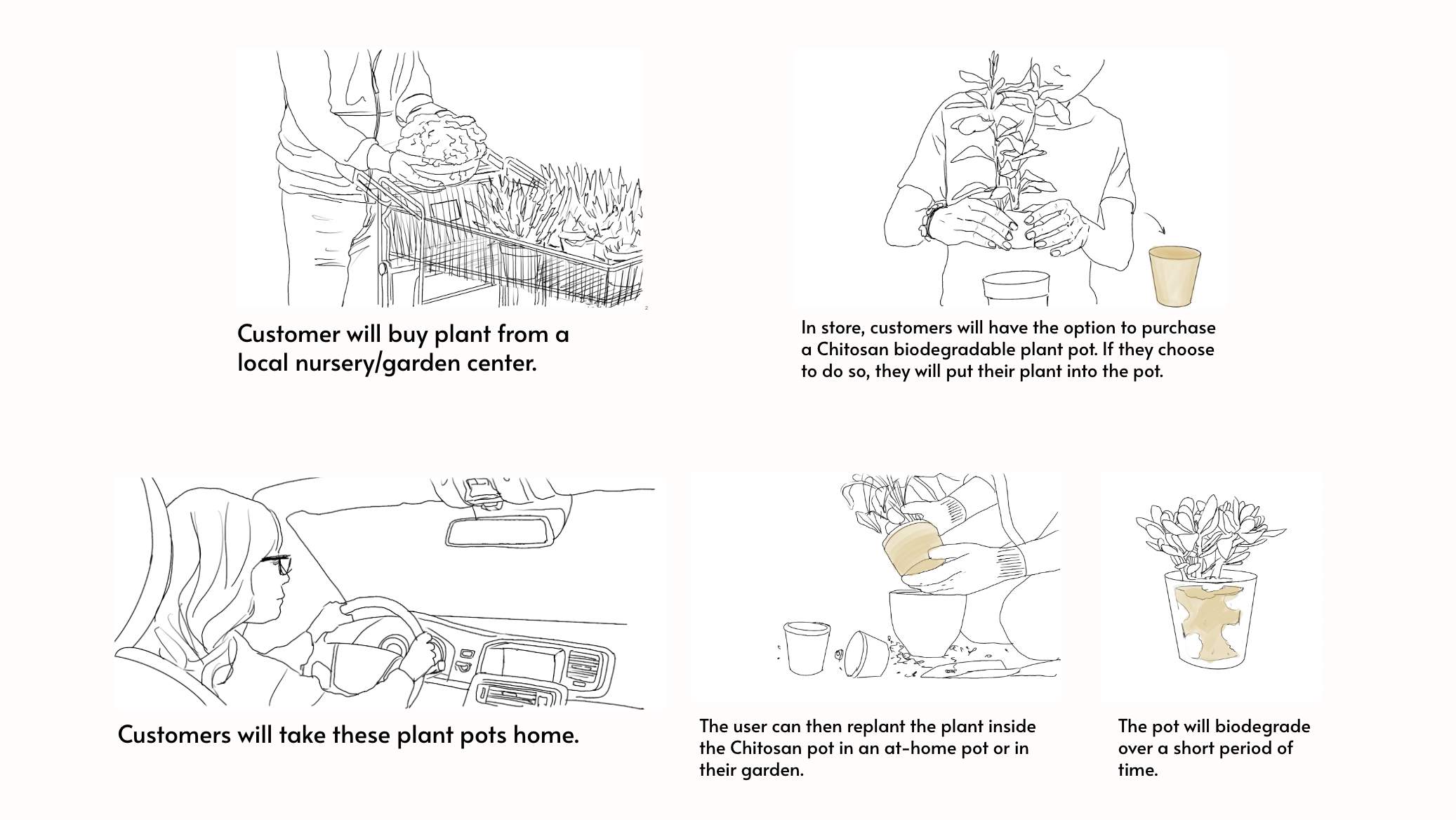 Customer will buy plant from a local nursery/garden center.

In store, customers will have the option to purchase a Chitosan biodegradable plant pot. If they choose to do so, they will put their plant into the pot.

Customers will take these plant pots home.

The user can then replant the plant inside the Chitosan pot in an at-home pot or in their garden.

The pot will biodegrade over a short period of time.