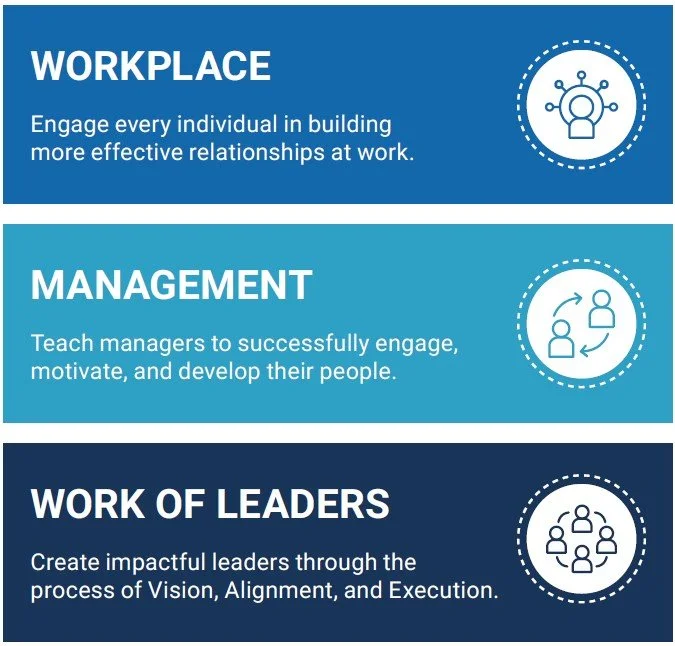 WORKPLACE

Engage every individual in building more effective relationships at work.

MANAGEMENT

Teach managers to successfully engage, motivate, and develop their people.

WORK OF LEADERS

Create impactful leaders through the process of Vision, Alignment, and Execution.