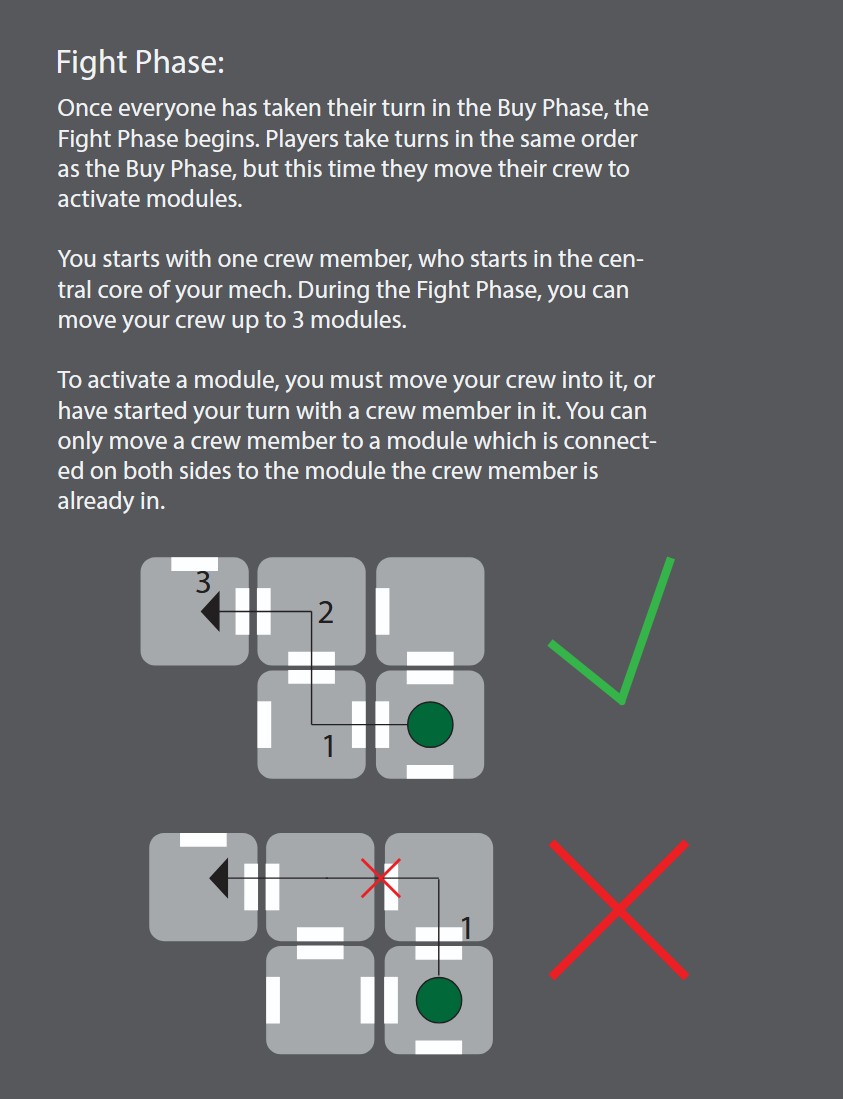 Fight Phase:

Once everyone has taken their turn in the Buy Phase, the Fight Phase begins. Players take turns in the same order as the Buy Phase, but this time they move their crew to activate modules.

You starts with one crew member, who starts in the central core of your mech. During the Fight Phase, you can move your crew up to 3 modules.

To activate a module, you must move your crew into it, or have started your turn with a crew member in it. You can only move a crew member to a module which is connected on both sides to the module the crew member is already in.

3
2
1

1