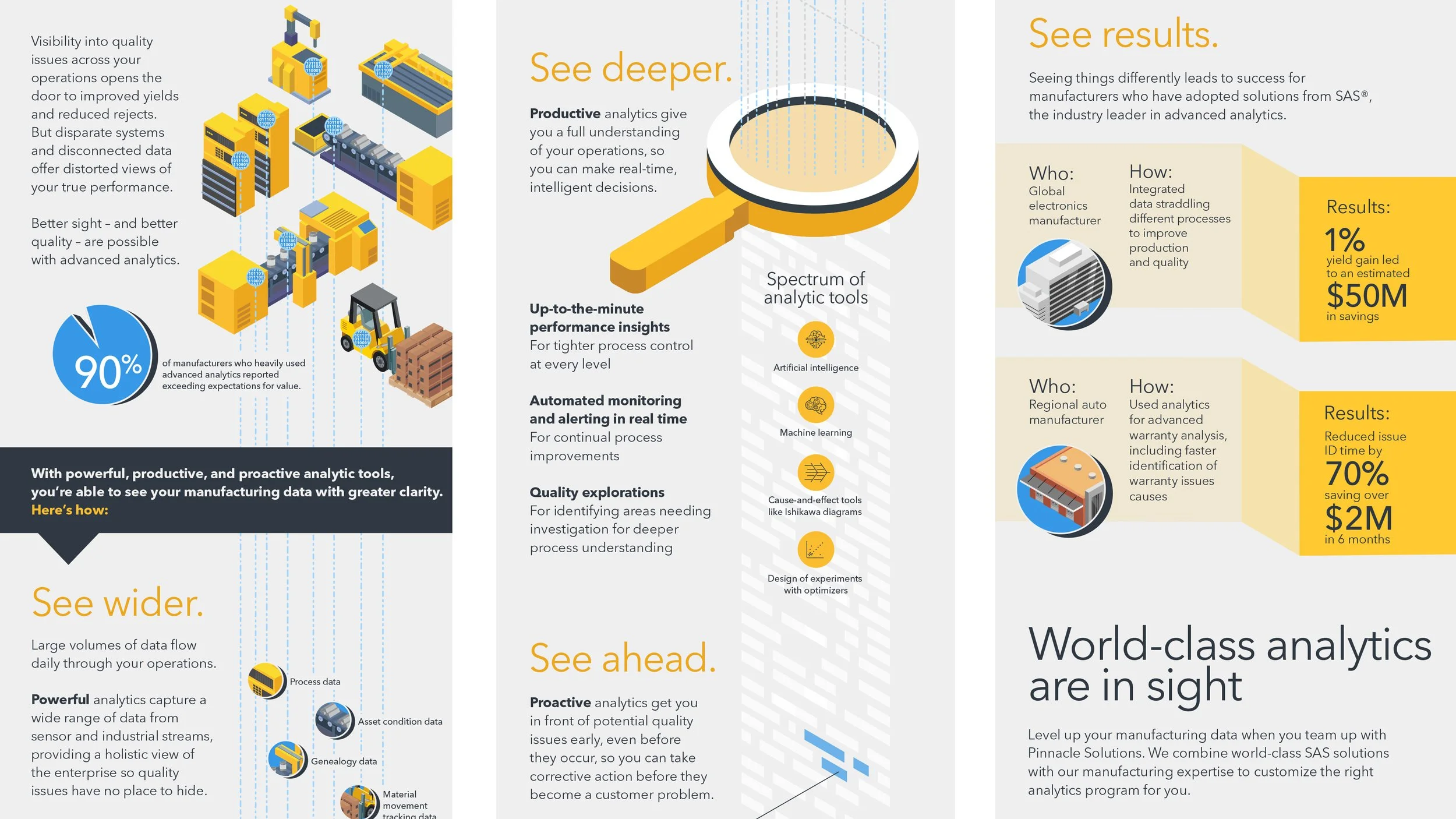 Visibility into quality issues across your operations opens the door to improved yields and reduced rejects. But disparate systems and disconnected data offer distorted views of your true performance.

Better sight – and better quality – are possible with advanced analytics.

90%

of manufacturers who heavily used advanced analytics reported exceeding expectations for value.

With powerful, productive, and proactive analytic tools, you're able to see your manufacturing data with greater clarity. Here's how:

See wider.

Large volumes of data flow daily through your operations.

Powerful analytics capture a wide range of data from sensor and industrial streams, providing a holistic view of the enterprise so quality issues have no place to hide.

Process data

Asset condition data

Genealogy data

Material movement tracking data

See deeper.

Productive analytics give you a full understanding of your operations, so you can make real-time, intelligent decisions.

Up-to-the-minute performance insights
For tighter process control at every level

Automated monitoring and alerting in real time
For continual process improvements

Quality explorations
For identifying areas needing investigation for deeper process understanding

Spectrum of analytic tools

Artificial intelligence

Machine learning

Cause-and-effect tools like Ishikawa diagrams

Design of experiments with optimizers

See ahead.

Proactive analytics get you in front of potential quality issues early, even before they occur, so you can take corrective action before they become a customer problem.

See results.

Seeing things differently leads to success for manufacturers who have adopted solutions from SAS®, the industry leader in advanced analytics.

Who:
Global electronics manufacturer

How:
Integrated data straddling different processes to improve production and quality

Results:
1%
yield gain led to an estimated
$50M
in savings

Who:
Regional auto manufacturer

How:
Used analytics for advanced warranty analysis, including faster identification of warranty issues causes

Results:
Reduced issue ID time by
70%
saving over
$2M
in 6 months

World-class analytics are in sight

Level up your manufacturing data when you team up with Pinnacle Solutions. We combine world-class SAS solutions with our manufacturing expertise to customize the right analytics program for you.