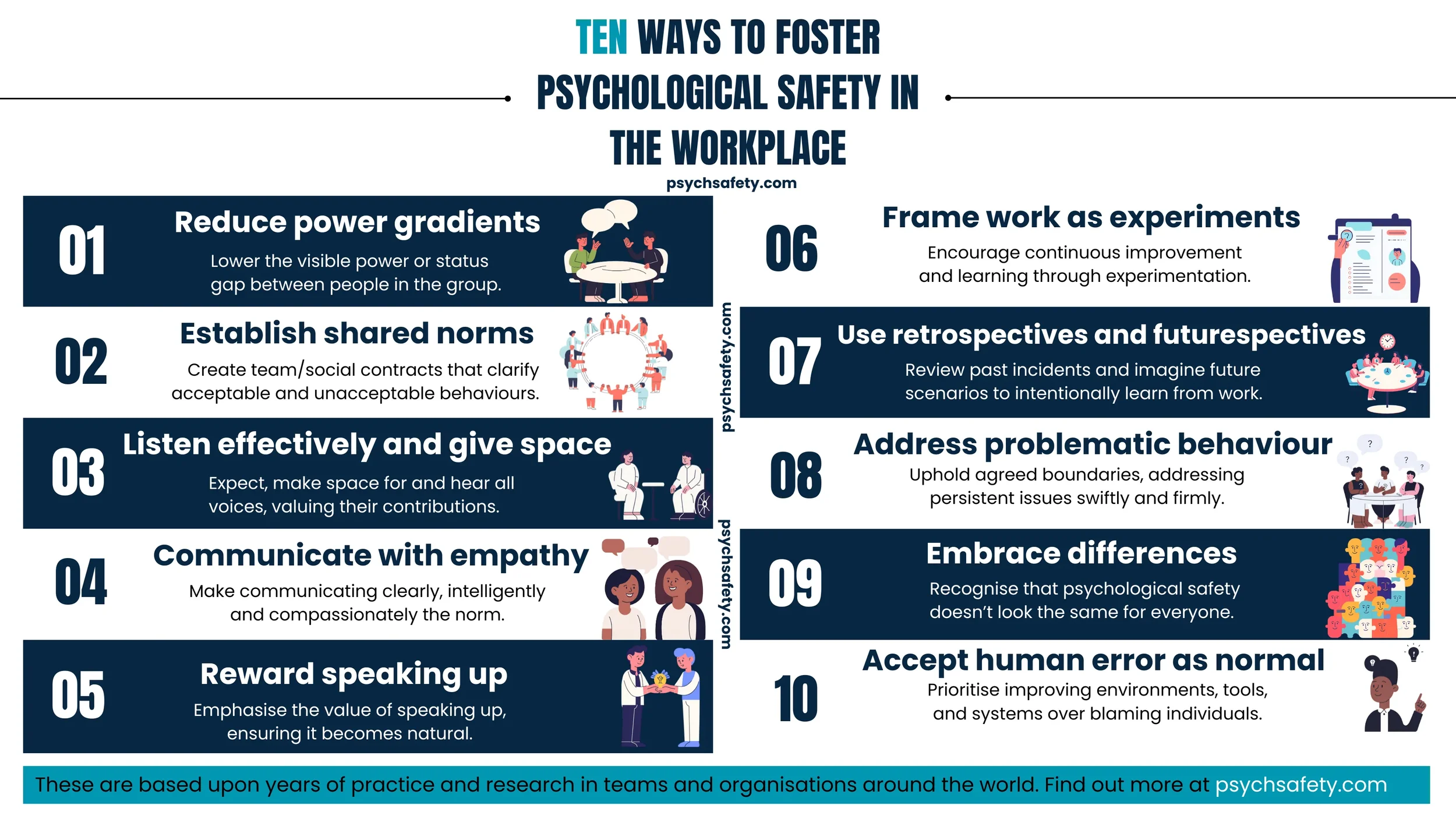 TEN WAYS TO FOSTER PSYCHOLOGICAL SAFETY IN THE WORKPLACE

psychsafety.com

01
Reduce power gradients
Lower the visible power or status gap between people in the group.

02
Establish shared norms
Create team/social contracts that clarify acceptable and unacceptable behaviours.

03
Listen effectively and give space
Expect, make space for and hear all voices, valuing their contributions.

04
Communicate with empathy
Make communicating clearly, intelligently and compassionately the norm.

05
Reward speaking up
Emphasise the value of speaking up, ensuring it becomes natural.

psychsafety.com

psychsafety.com

06
Frame work as experiments
Encourage continuous improvement and learning through experimentation.

07
Use retrospectives and futurespectives
Review past incidents and imagine future scenarios to intentionally learn from work.

08
Address problematic behaviour
Uphold agreed boundaries, addressing persistent issues swiftly and firmly.

09
Embrace differences
Recognise that psychological safety doesn't look the same for everyone.

10
Accept human error as normal
Prioritise improving environments, tools, and systems over blaming individuals.

These are based upon years of practice and research in teams and organisations around the world. Find out more at psychsafety.com