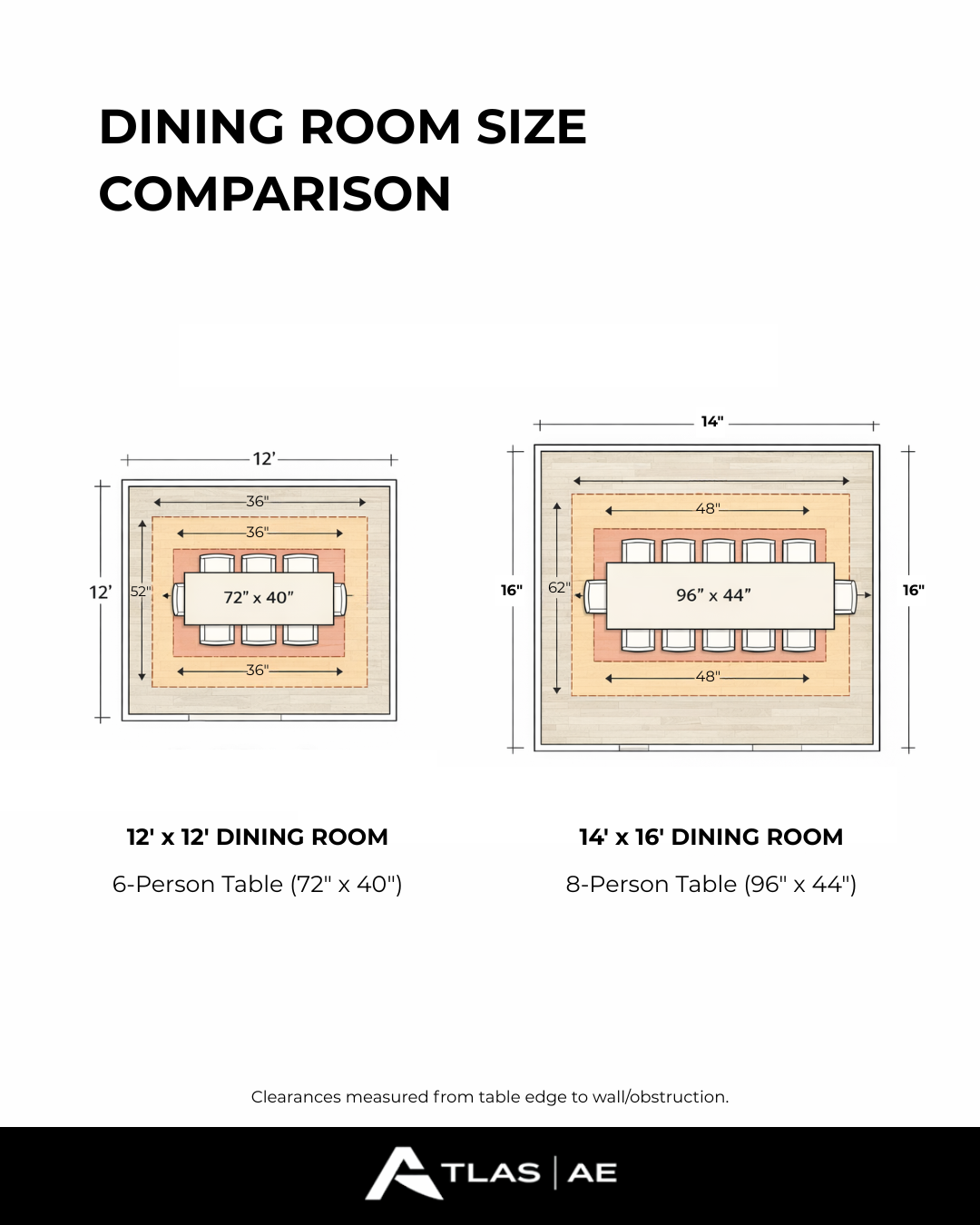 DINING ROOM SIZE COMPARISON

12'

12'

36"

36"

52"

72" x 40"

36"

14"

16"

16"

48"

62"

96" x 44"

48"

12' x 12' DINING ROOM

6-Person Table (72" x 40")

14' x 16' DINING ROOM

8-Person Table (96" x 44")

Clearances measured from table edge to wall/obstruction.

ATLAS | AE