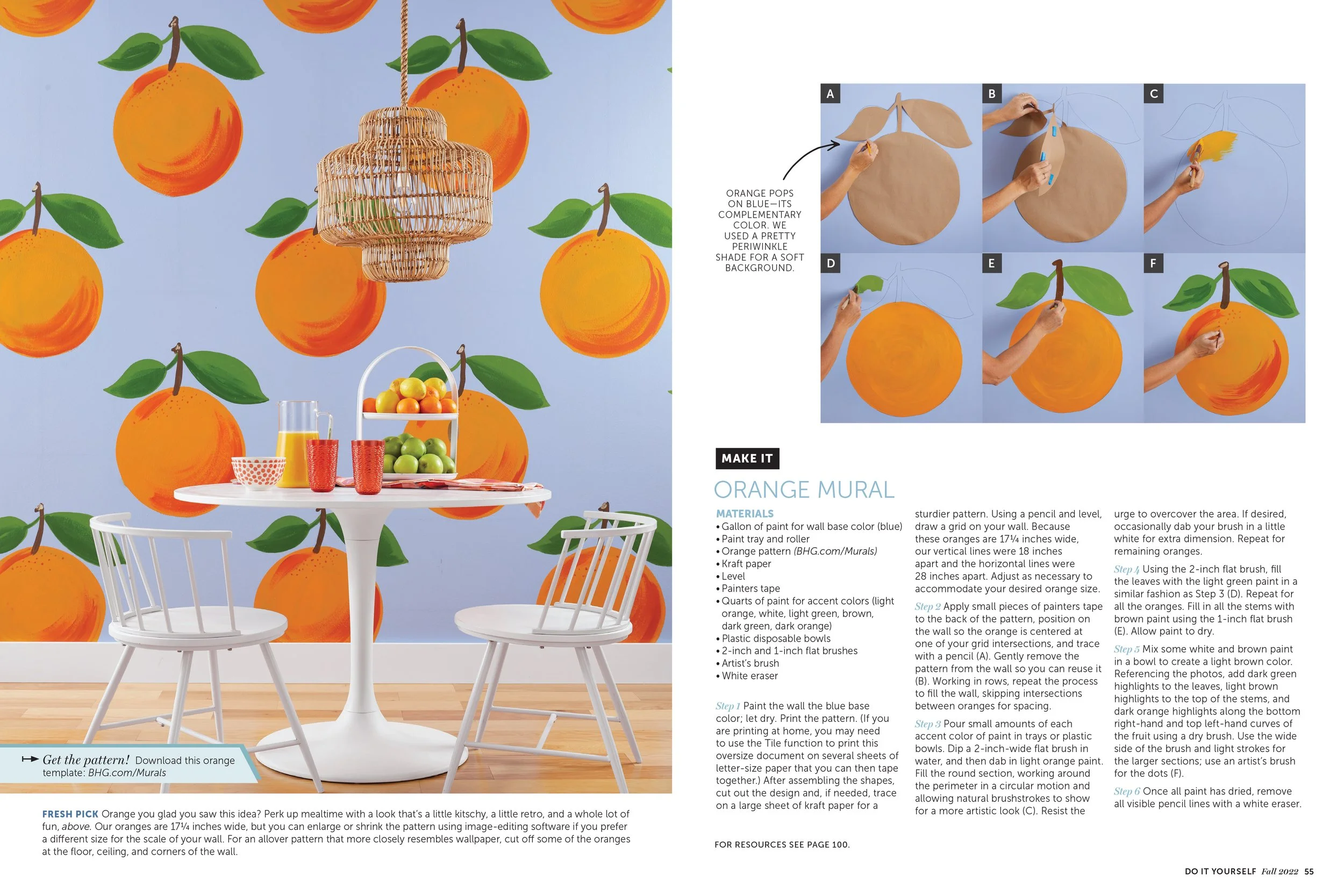 Get the pattern! Download this orange template: BHG.com/Murals

FRESH PICK Orange you glad you saw this idea? Perk up mealtime with a look that's a little kitschy, a little retro, and a whole lot of fun, above. Our oranges are 17¼ inches wide, but you can enlarge or shrink the pattern using image-editing software if you prefer a different size for the scale of your wall. For an allover pattern that more closely resembles wallpaper, cut off some of the oranges at the floor, ceiling, and corners of the wall.

ORANGE POPS ON BLUE—ITS COMPLEMENTARY COLOR. WE USED A PRETTY PERIWINKLE SHADE FOR A SOFT BACKGROUND.

A

B

C

D

E

F

MAKE IT

ORANGE MURAL

MATERIALS
• Gallon of paint for wall base color (blue)
• Paint tray and roller
• Orange pattern (BHG.com/Murals)
• Kraft paper
• Level
• Painters tape
• Quarts of paint for accent colors (light orange, white, light green, brown, dark green, dark orange)
• Plastic disposable bowls
• 2-inch and 1-inch flat brushes
• Artist's brush
• White eraser

Step 1 Paint the wall the blue base color; let dry. Print the pattern. (If you are printing at home, you may need to use the Tile function to print this oversize document on several sheets of letter-size paper that you can then tape together.) After assembling the shapes, cut out the design and, if needed, trace on a large sheet of kraft paper for a sturdier pattern. Using a pencil and level, draw a grid on your wall. Because these oranges are 17¼ inches wide, our vertical lines were 18 inches apart and the horizontal lines were 28 inches apart. Adjust as necessary to accommodate your desired orange size.

Step 2 Apply small pieces of painters tape to the back of the pattern, position on the wall so the orange is centered at one of your grid intersections, and trace with a pencil (A). Gently remove the pattern from the wall so you can reuse it (B). Working in rows, repeat the process to fill the wall, skipping intersections between oranges for spacing.

Step 3 Pour small amounts of each accent color of paint in trays or plastic bowls. Dip a 2-inch-wide flat brush in water, and then dab in light orange paint. Fill the round section, working around the perimeter in a circular motion and allowing natural brushstrokes to show for a more artistic look (C). Resist the urge to overcover the area. If desired, occasionally dab your brush in a little white for extra dimension. Repeat for remaining oranges.

Step 4 Using the 2-inch flat brush, fill the leaves with the light green paint in a similar fashion as Step 3 (D). Repeat for all the oranges. Fill in all the stems with brown paint using the 1-inch flat brush (E). Allow paint to dry.

Step 5 Mix some white and brown paint in a bowl to create a light brown color. Referencing the photos, add dark green highlights to the leaves, light brown highlights to the top of the stems, and dark orange highlights along the bottom right-hand and top left-hand curves of the fruit using a dry brush. Use the wide side of the brush and light strokes for the larger sections; use an artist's brush for the dots (F).

Step 6 Once all paint has dried, remove all visible pencil lines with a white eraser.

FOR RESOURCES SEE PAGE 100.

DO IT YOURSELF Fall 2022 55