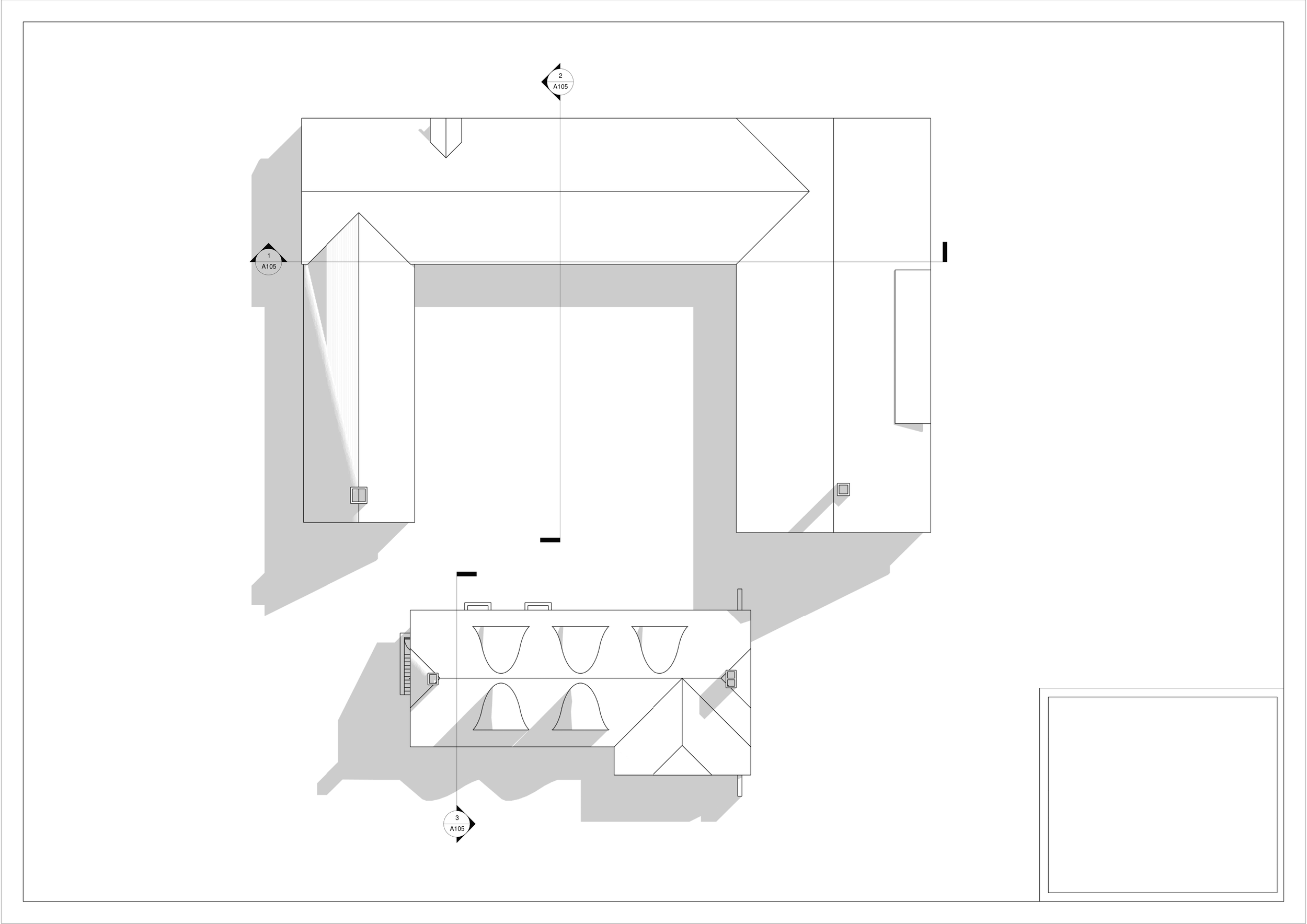 2
A105

1
A105

3
A105