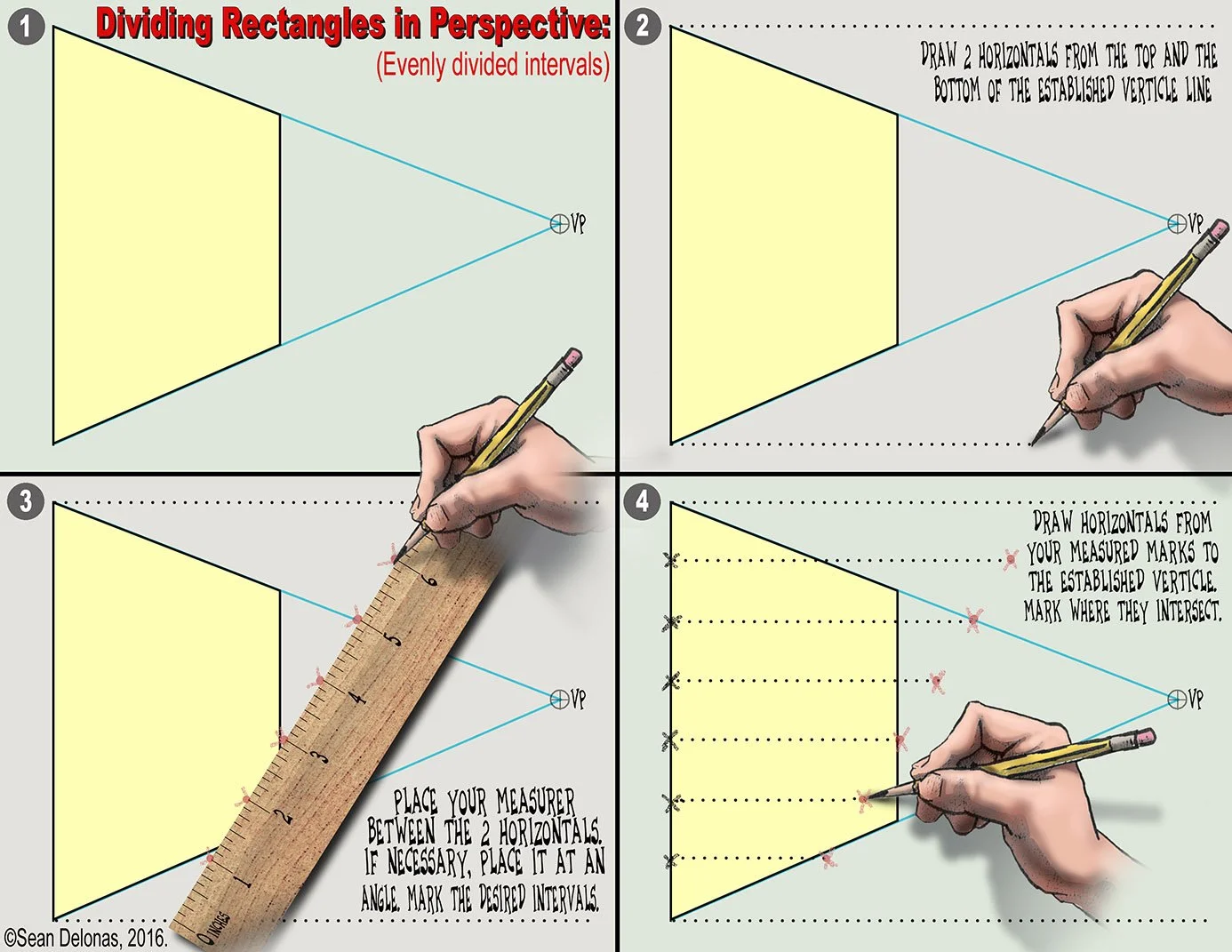 1

Dividing Rectangles in Perspective:

(Evenly divided intervals)

VP

2

DRAW 2 HORIZONTALS FROM THE TOP AND THE BOTTOM OF THE ESTABLISHED VERTICLE LINE

VP

3

VP

6
5
4
3
2
1
0 INCHES

PLACE YOUR MEASURER BETWEEN THE 2 HORIZONTALS. IF NECESSARY, PLACE IT AT AN ANGLE. MARK THE DESIRED INTERVALS.

©Sean Delonas, 2016.

4

DRAW HORIZONTALS FROM YOUR MEASURED MARKS TO THE ESTABLISHED VERTICLE. MARK WHERE THEY INTERSECT.

VP