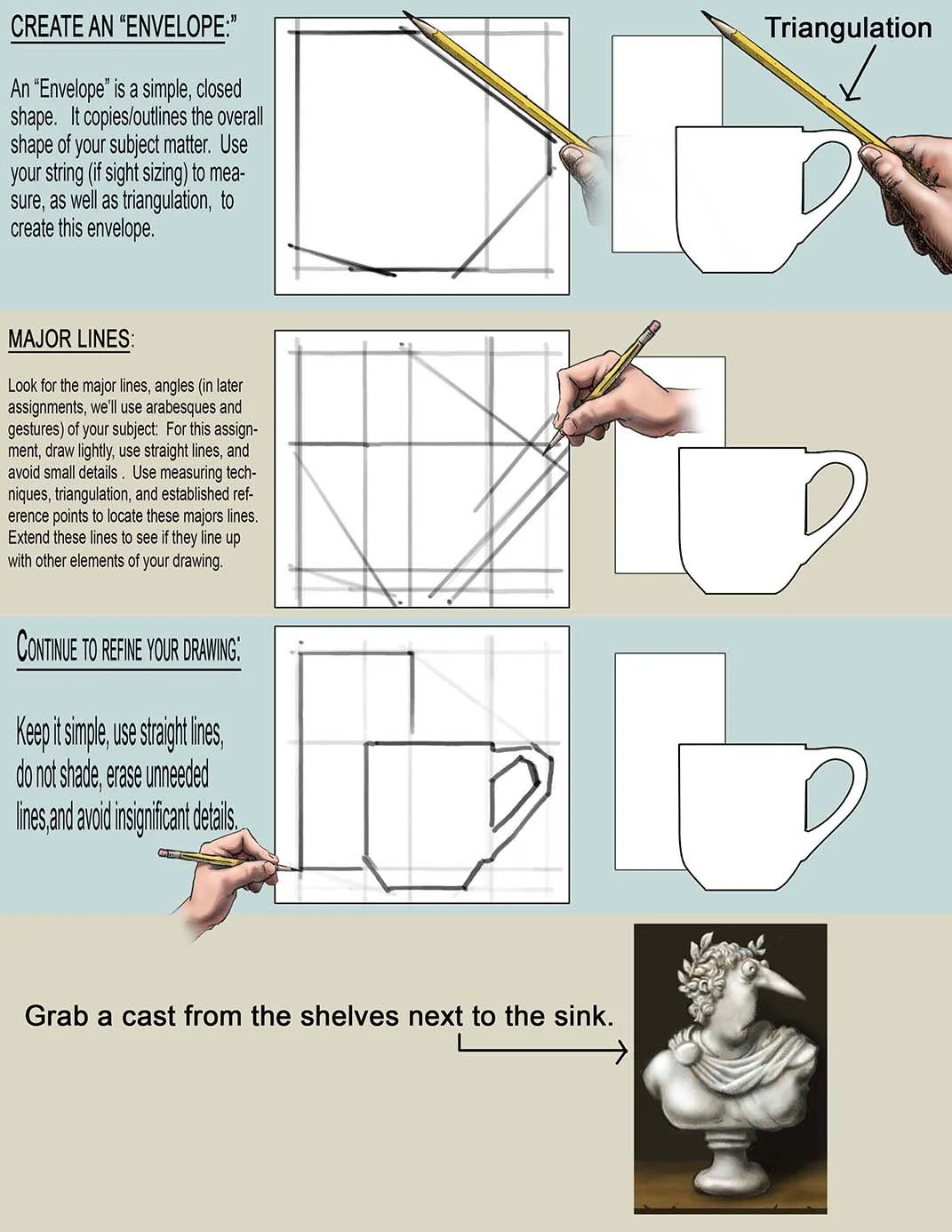 CREATE AN "ENVELOPE:"

An "Envelope" is a simple, closed shape. It copies/outlines the overall shape of your subject matter. Use your string (if sight sizing) to measure, as well as triangulation, to create this envelope.

Triangulation

MAJOR LINES:

Look for the major lines, angles (in later assignments, we'll use arabesques and gestures) of your subject: For this assignment, draw lightly, use straight lines, and avoid small details . Use measuring techniques, triangulation, and established reference points to locate these majors lines. Extend these lines to see if they line up with other elements of your drawing.

CONTINUE TO REFINE YOUR DRAWING:

Keep it simple, use straight lines, do not shade, erase unneeded lines,and avoid insignificant details.

Grab a cast from the shelves next to the sink.