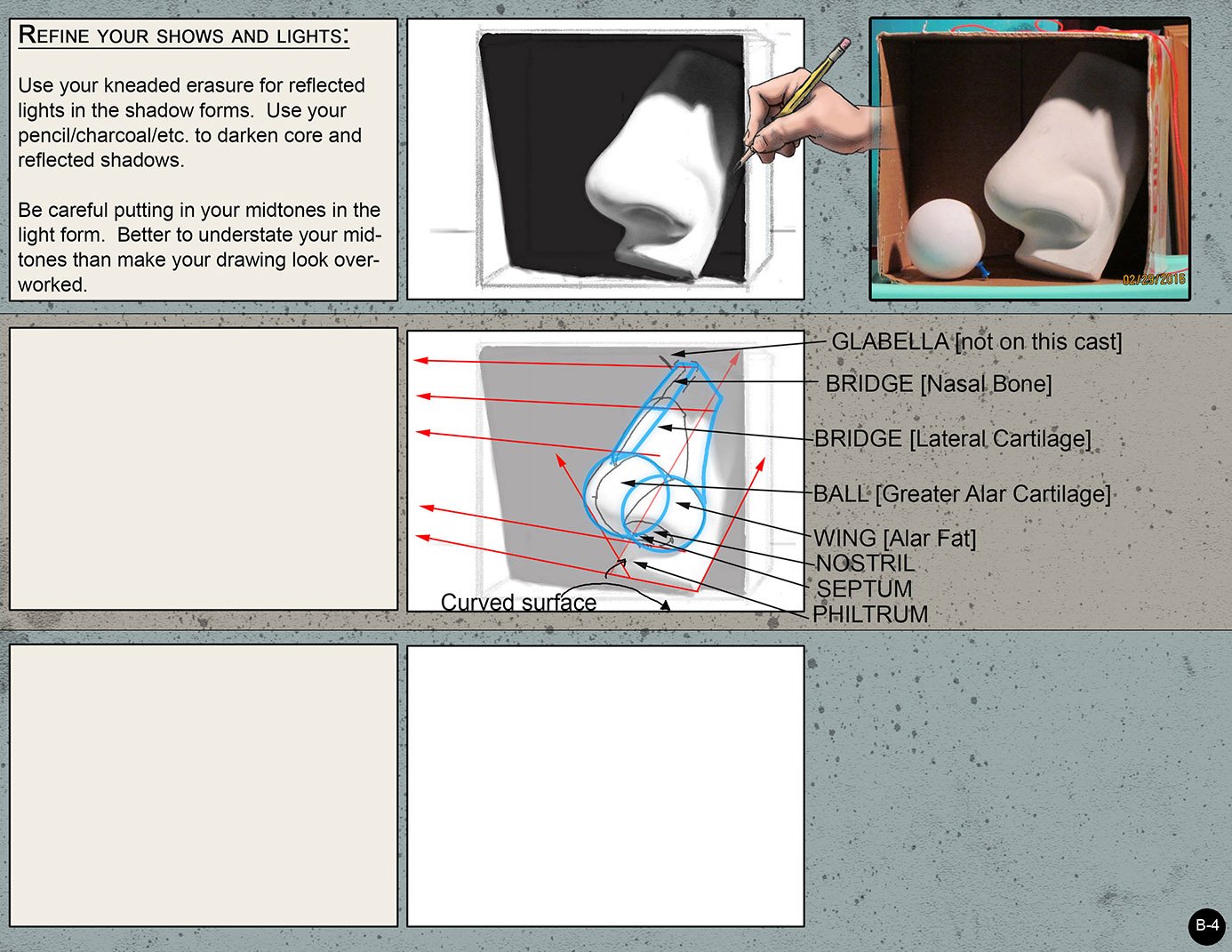 REFINE YOUR SHOWS AND LIGHTS:

Use your kneaded erasure for reflected lights in the shadow forms. Use your pencil/charcoal/etc. to darken core and reflected shadows.

Be careful putting in your midtones in the light form. Better to understate your midtones than make your drawing look overworked.

02/29/2016

GLABELLA [not on this cast]
BRIDGE [Nasal Bone]
BRIDGE [Lateral Cartilage]
BALL [Greater Alar Cartilage]
WING [Alar Fat]
NOSTRIL
SEPTUM
PHILTRUM
Curved surface

B-4