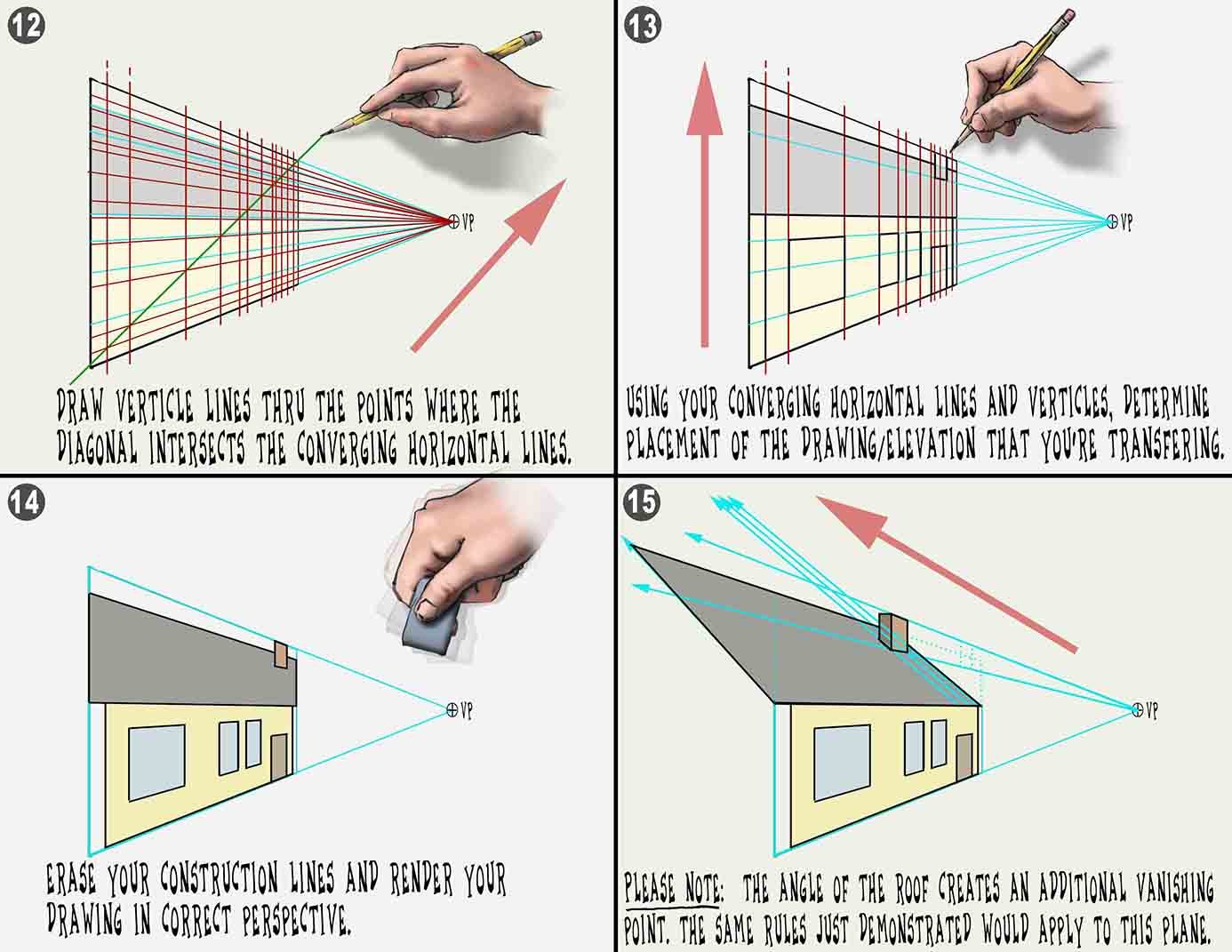 12

VP

DRAW VERTICLE LINES THRU THE POINTS WHERE THE DIAGONAL INTERSECTS THE CONVERGING HORIZONTAL LINES.

13

VP

USING YOUR CONVERGING HORIZONTAL LINES AND VERTICLES, DETERMINE PLACEMENT OF THE DRAWING/ELEVATION THAT YOU'RE TRANSFERING.

14

VP

ERASE YOUR CONSTRUCTION LINES AND RENDER YOUR DRAWING IN CORRECT PERSPECTIVE.

15

VP

PLEASE NOTE: THE ANGLE OF THE ROOF CREATES AN ADDITIONAL VANISHING POINT. THE SAME RULES JUST DEMONSTRATED WOULD APPLY TO THIS PLANE.