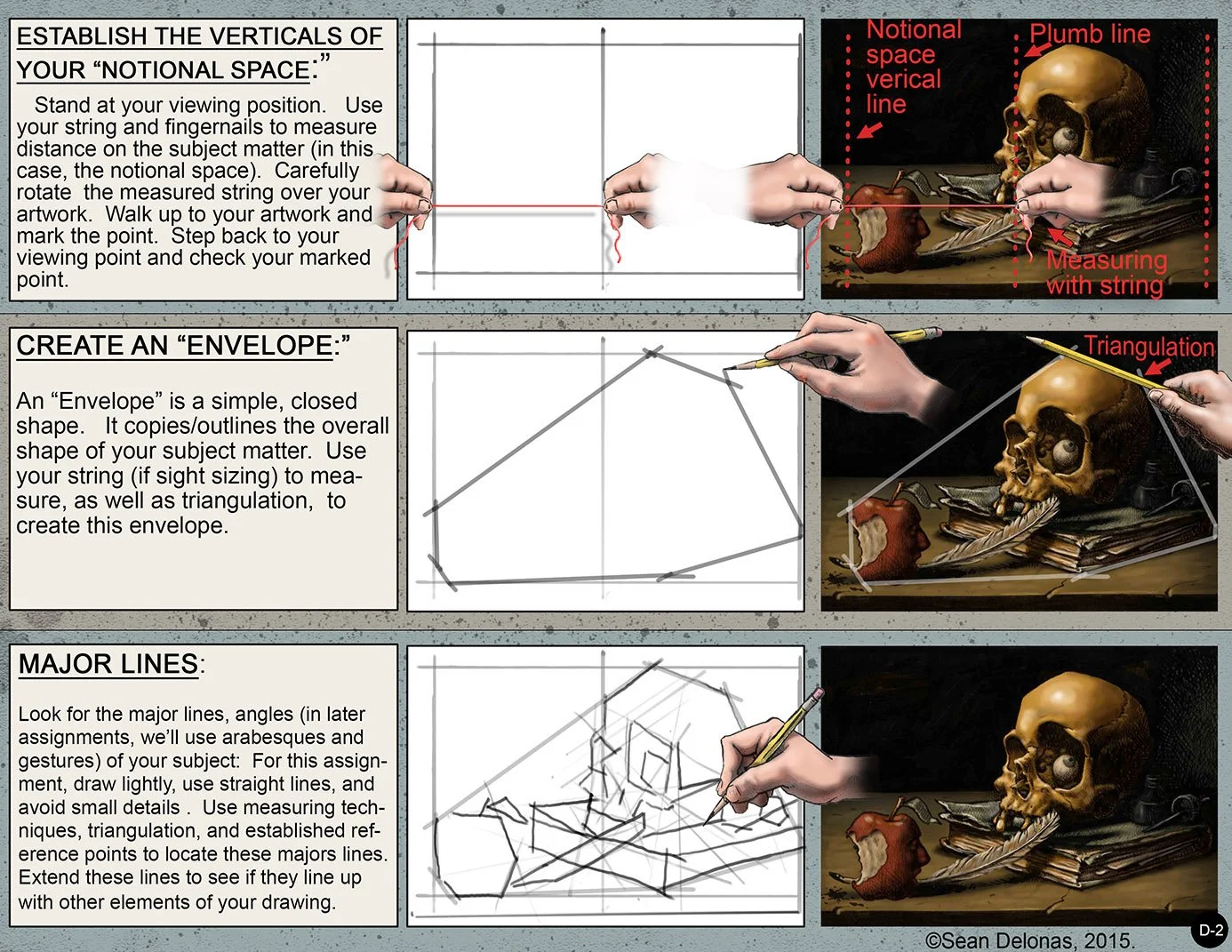 ESTABLISH THE VERTICALS OF YOUR “NOTIONAL SPACE:”

Stand at your viewing position. Use your string and fingernails to measure distance on the subject matter (in this case, the notional space). Carefully rotate the measured string over your artwork. Walk up to your artwork and mark the point. Step back to your viewing point and check your marked point.

Notional space verical line

Plumb line

Measuring with string

CREATE AN “ENVELOPE:”

An “Envelope” is a simple, closed shape. It copies/outlines the overall shape of your subject matter. Use your string (if sight sizing) to measure, as well as triangulation, to create this envelope.

Triangulation

MAJOR LINES:

Look for the major lines, angles (in later assignments, we’ll use arabesques and gestures) of your subject: For this assignment, draw lightly, use straight lines, and avoid small details . Use measuring techniques, triangulation, and established reference points to locate these majors lines. Extend these lines to see if they line up with other elements of your drawing.

©Sean Delonas, 2015.

D-2