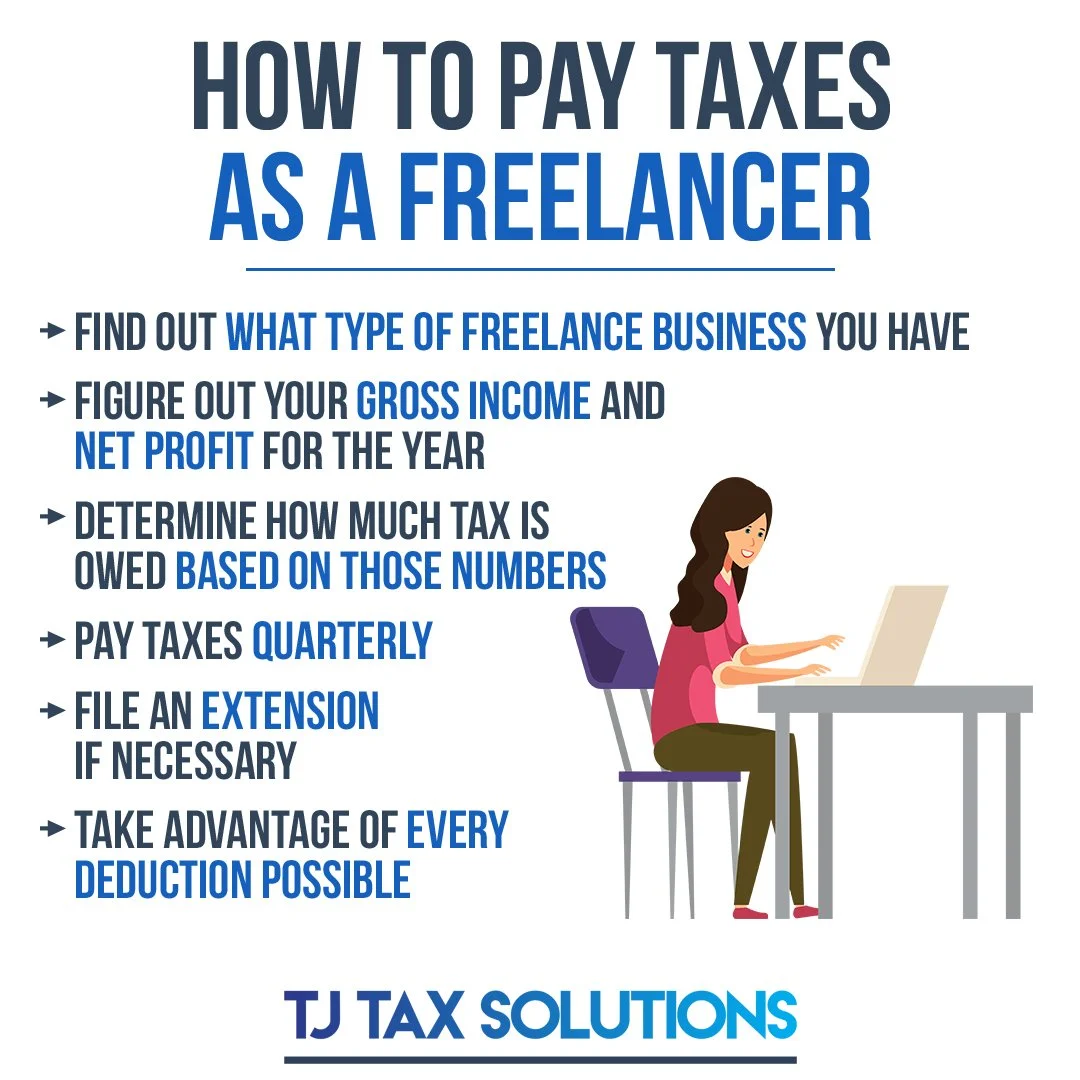 HOW TO PAY TAXES
AS A FREELANCER

→ FIND OUT WHAT TYPE OF FREELANCE BUSINESS YOU HAVE

→ FIGURE OUT YOUR GROSS INCOME AND NET PROFIT FOR THE YEAR

→ DETERMINE HOW MUCH TAX IS OWED BASED ON THOSE NUMBERS

→ PAY TAXES QUARTERLY

→ FILE AN EXTENSION IF NECESSARY

→ TAKE ADVANTAGE OF EVERY DEDUCTION POSSIBLE

TJ TAX SOLUTIONS