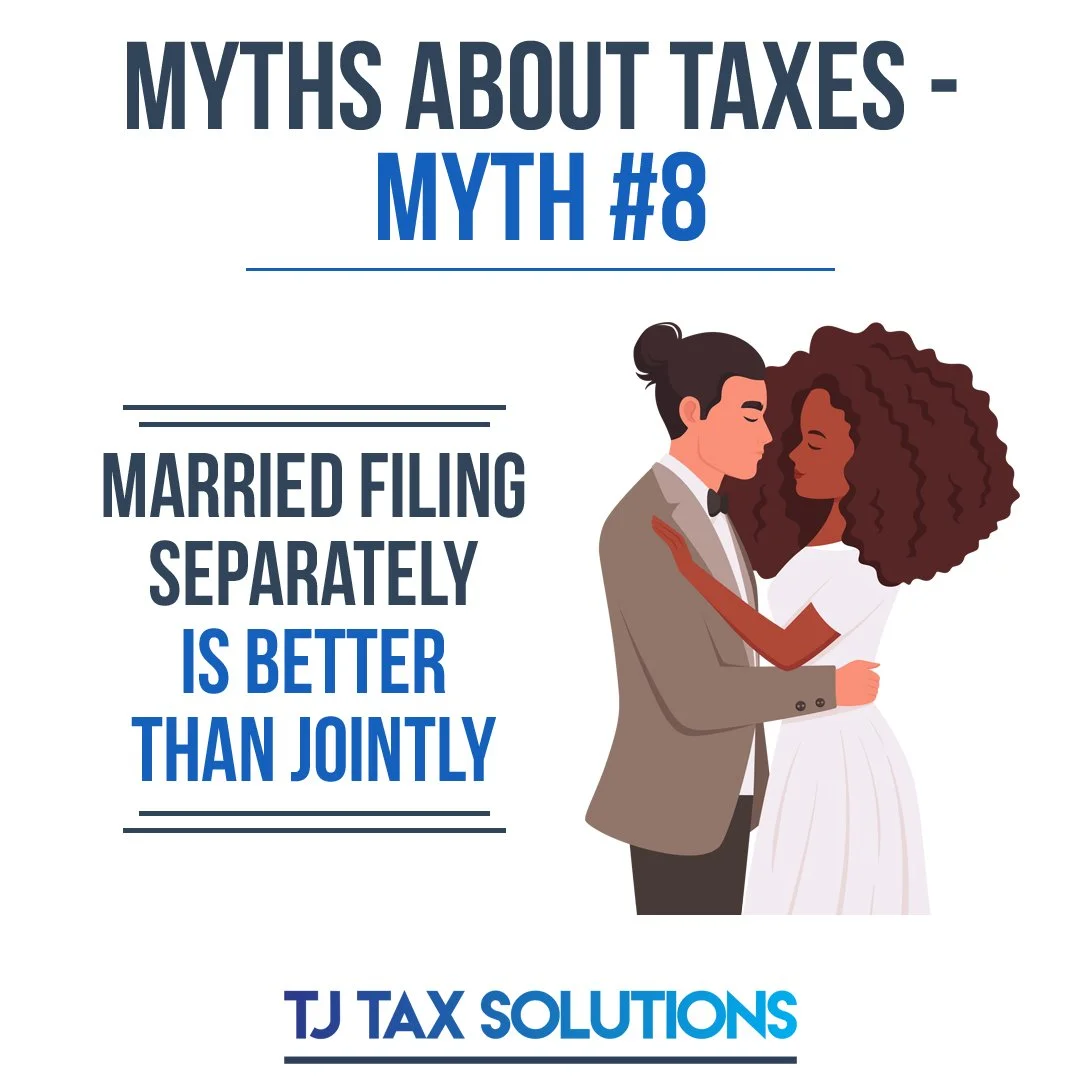 MYTHS ABOUT TAXES - MYTH #8

MARRIED FILING SEPARATELY IS BETTER THAN JOINTLY

TJ TAX SOLUTIONS